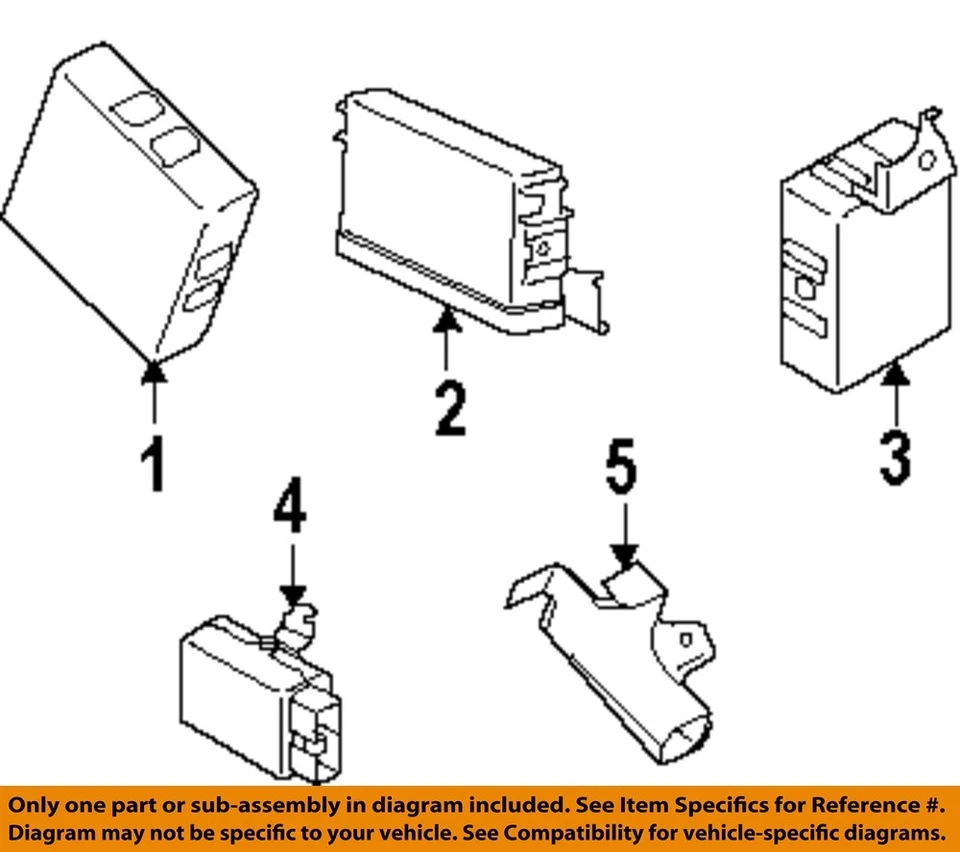 1
2
3
4
5

Only one part or sub-assembly in diagram included. See Item Specifics for Reference #. Diagram may not be specific to your vehicle. See Compatibility for vehicle-specific diagrams.