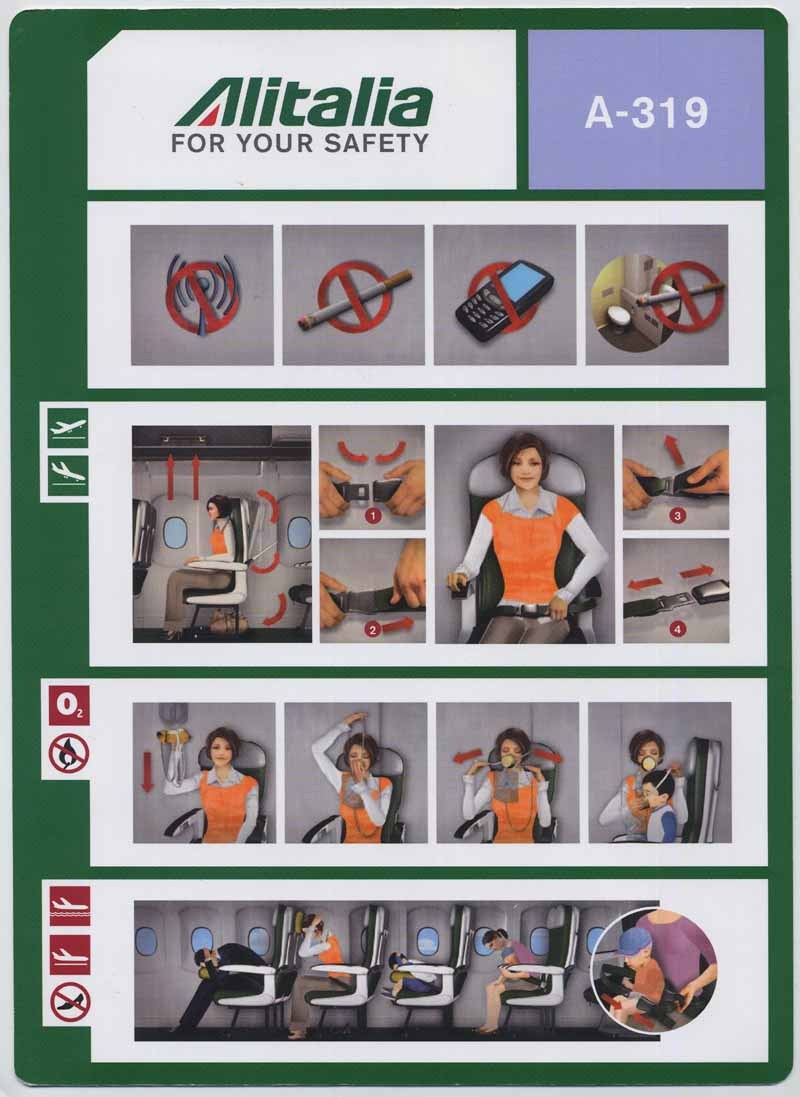 Alitalia
FOR YOUR SAFETY

A-319

1
2
3
4

$O_2$