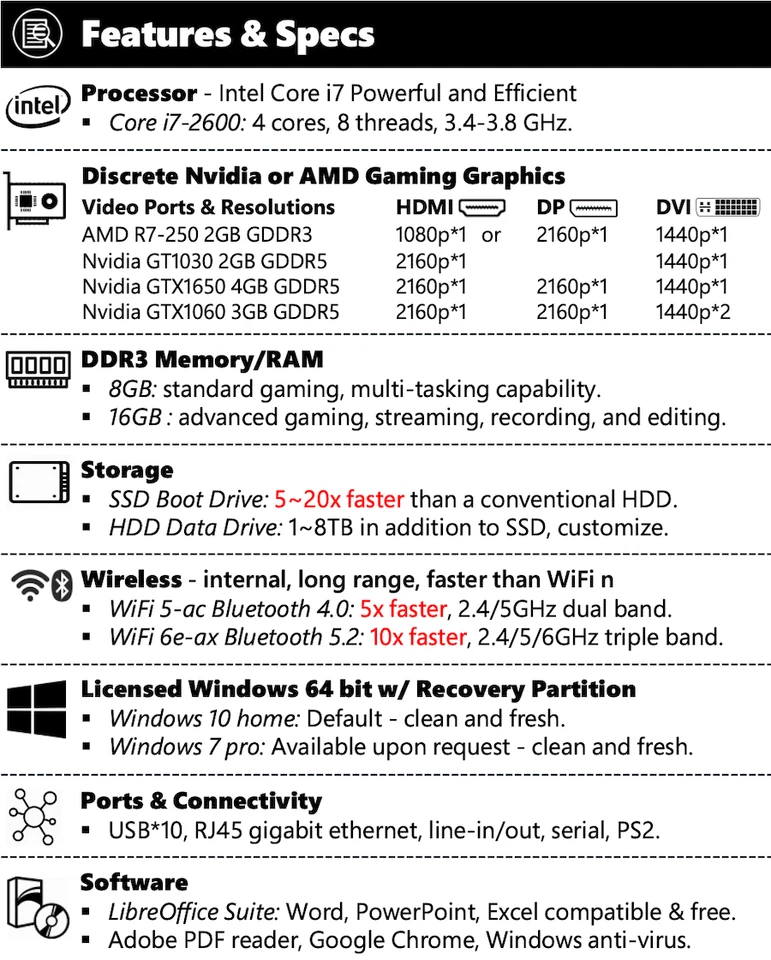 Features & Specs

intel

Processor - Intel Core i7 Powerful and Efficient
▪ Core i7-2600: 4 cores, 8 threads, 3.4-3.8 GHz.

Discrete Nvidia or AMD Gaming Graphics

| Video Ports & Resolutions | HDMI | DP | DVI |
|---|---|---|---|
| AMD R7-250 2GB GDDR3 | 1080p*1 or | 2160p*1 | 1440p*1 |
| Nvidia GT1030 2GB GDDR5 | 2160p*1 | | 1440p*1 |
| Nvidia GTX1650 4GB GDDR5 | 2160p*1 | 2160p*1 | 1440p*1 |
| Nvidia GTX1060 3GB GDDR5 | 2160p*1 | 2160p*1 | 1440p*2 |

DDR3 Memory/RAM
▪ 8GB: standard gaming, multi-tasking capability.
▪ 16GB : advanced gaming, streaming, recording, and editing.

Storage
▪ SSD Boot Drive: 5~20x faster than a conventional HDD.
▪ HDD Data Drive: 1~8TB in addition to SSD, customize.

Wireless - internal, long range, faster than WiFi n
▪ WiFi 5-ac Bluetooth 4.0: 5x faster, 2.4/5GHz dual band.
▪ WiFi 6e-ax Bluetooth 5.2: 10x faster, 2.4/5/6GHz triple band.

Licensed Windows 64 bit w/ Recovery Partition
▪ Windows 10 home: Default - clean and fresh.
▪ Windows 7 pro: Available upon request - clean and fresh.

Ports & Connectivity
▪ USB*10, RJ45 gigabit ethernet, line-in/out, serial, PS2.

Software
▪ LibreOffice Suite: Word, PowerPoint, Excel compatible & free.
▪ Adobe PDF reader, Google Chrome, Windows anti-virus.