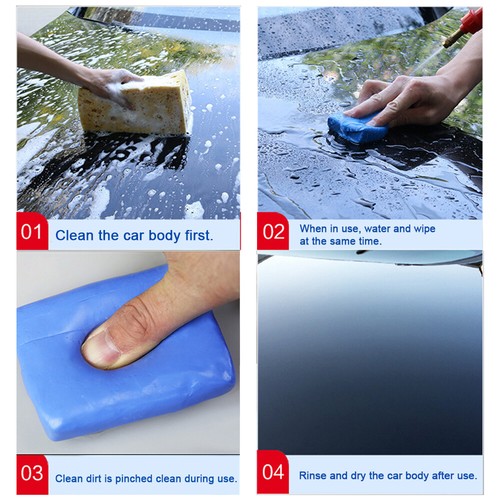 01 Clean the car body first.

02 When in use, water and wipe at the same time.

03 Clean dirt is pinched clean during use.

04 Rinse and dry the car body after use.