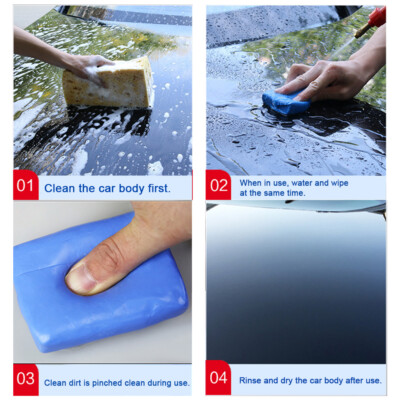 01 Clean the car body first.

02 When in use, water and wipe at the same time.

03 Clean dirt is pinched clean during use.

04 Rinse and dry the car body after use.