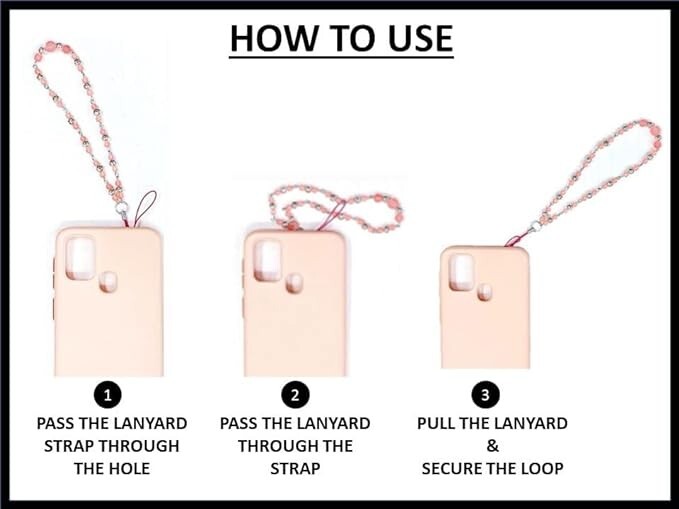 HOW TO USE

1
PASS THE LANYARD STRAP THROUGH THE HOLE

2
PASS THE LANYARD THROUGH THE STRAP

3
PULL THE LANYARD & SECURE THE LOOP