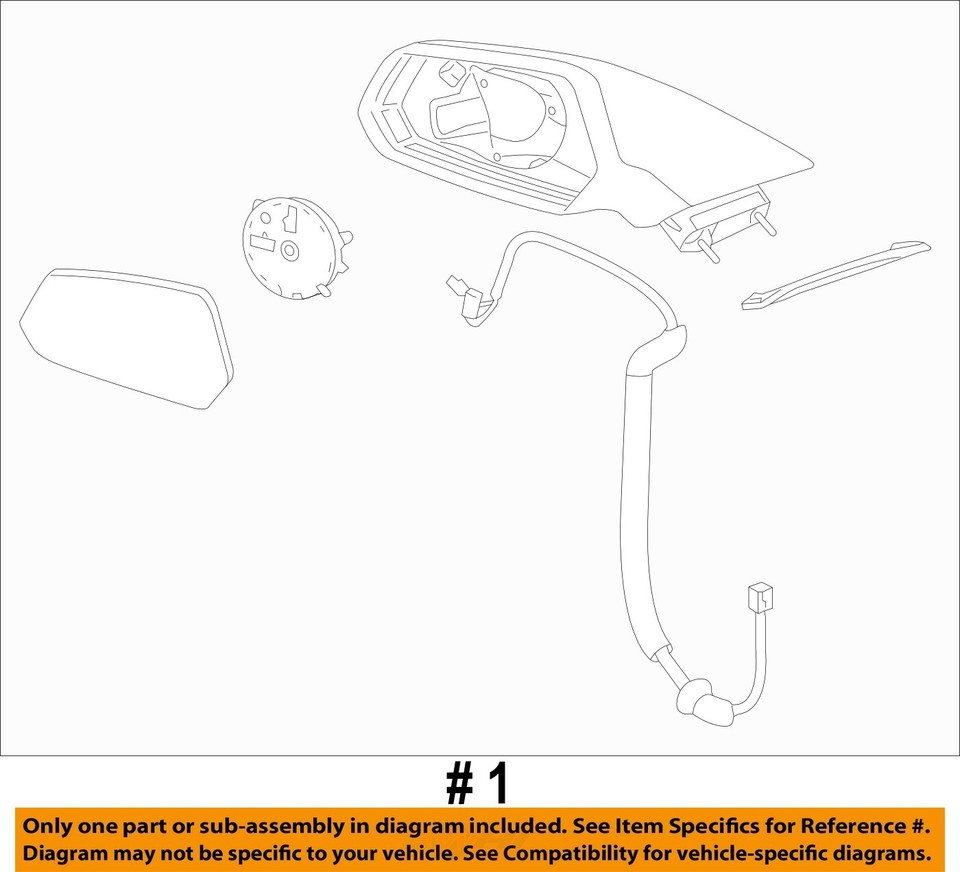 # 1

Only one part or sub-assembly in diagram included. See Item Specifics for Reference #.
Diagram may not be specific to your vehicle. See Compatibility for vehicle-specific diagrams.