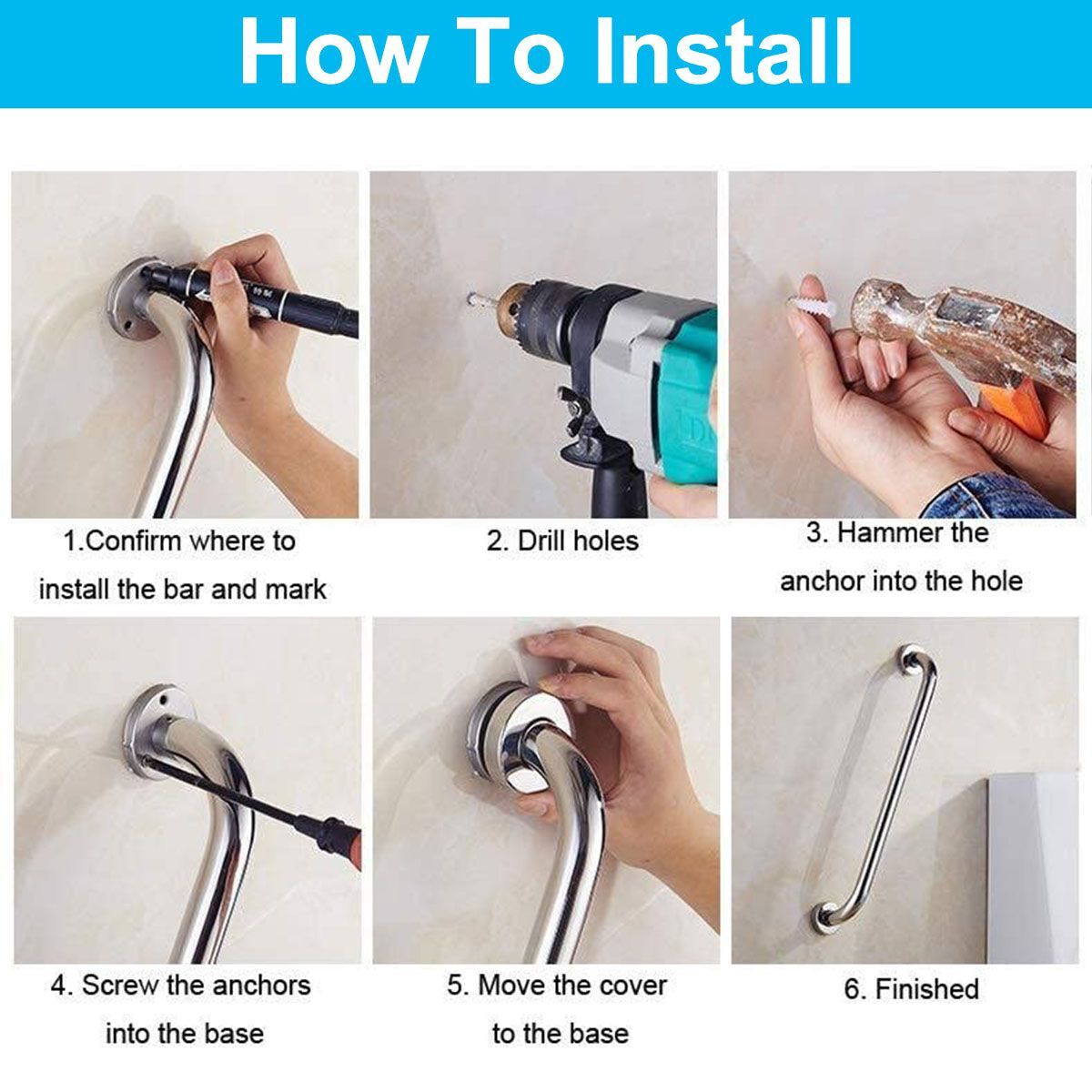 How To Install

1.Confirm where to install the bar and mark

2. Drill holes

3. Hammer the anchor into the hole

4. Screw the anchors into the base

5. Move the cover to the base

6. Finished