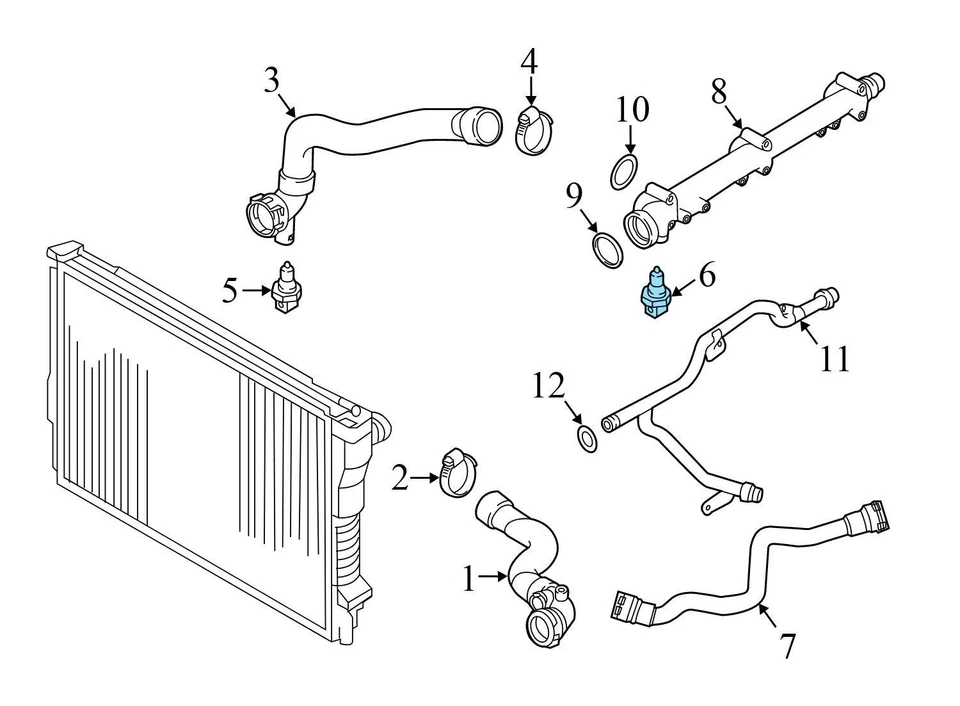 3
4
10
8
9
5
6
11
12
2
1
7