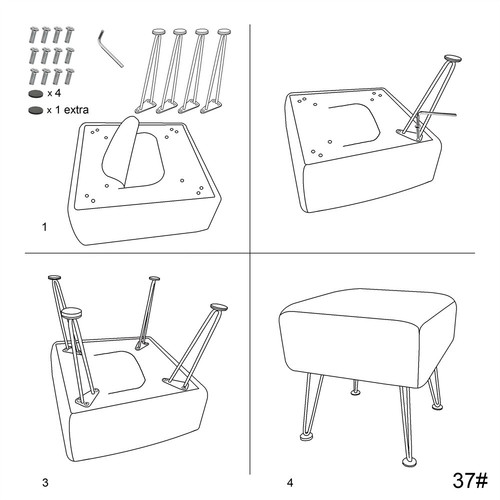 x 4
x 1 extra
1
3
4
37#