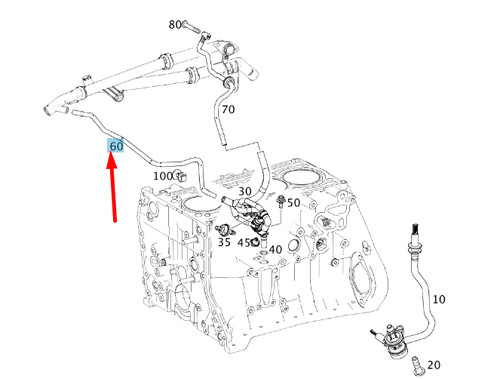 80
70
60
100
30
50
35
45
40
10
20