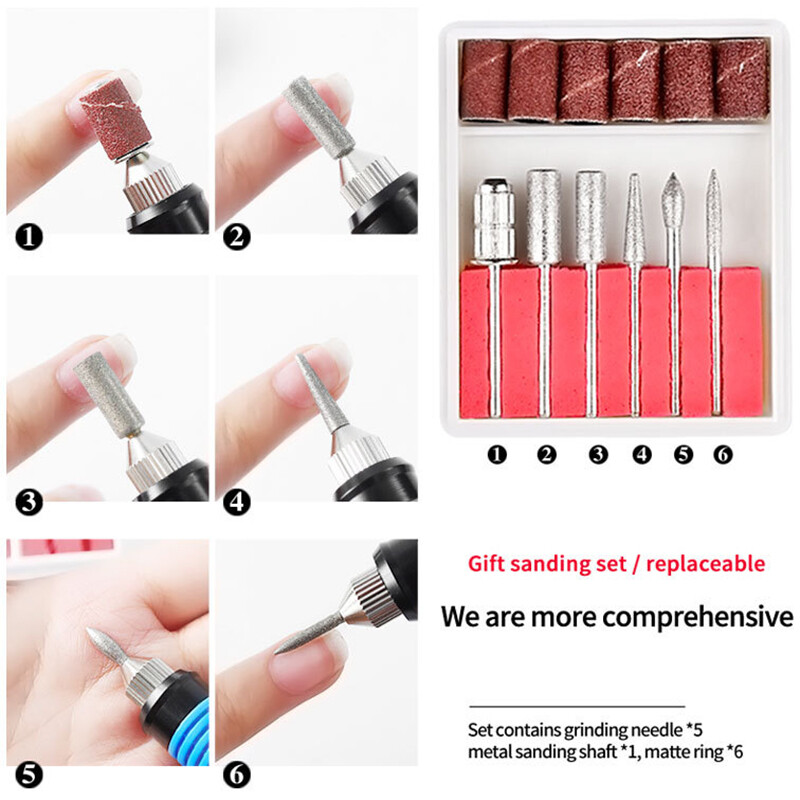 ❶ ❷

❸ ❹

❺ ❻

❶ ❷ ❸ ❹ ❺ ❻

Gift sanding set / replaceable

We are more comprehensive

Set contains grinding needle *5
metal sanding shaft *1, matte ring *6