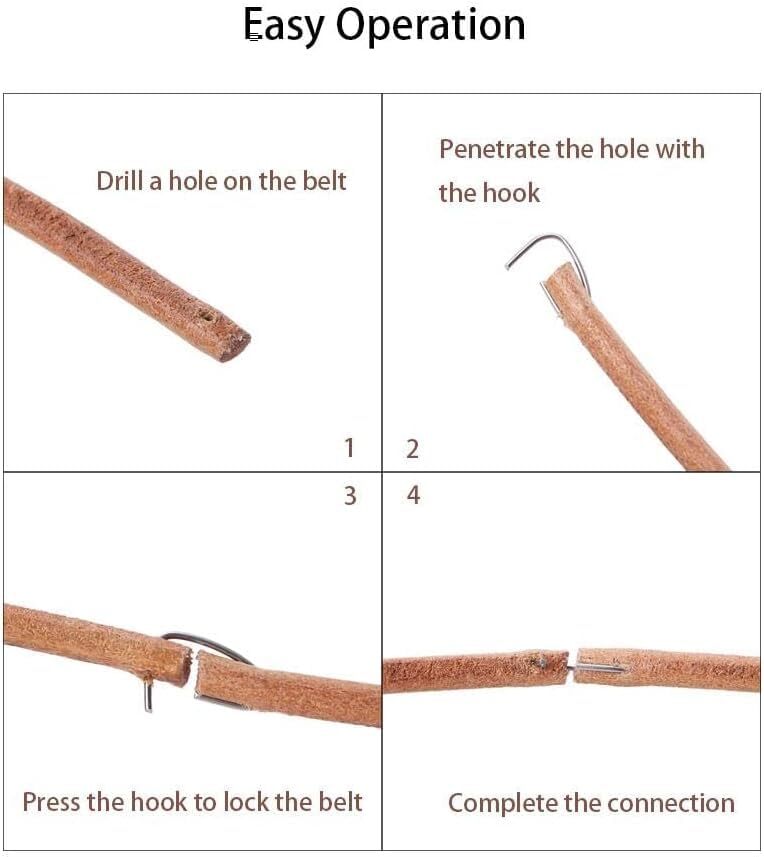 Easy Operation

Drill a hole on the belt

1

Penetrate the hole with the hook

2

3

Press the hook to lock the belt

4

Complete the connection