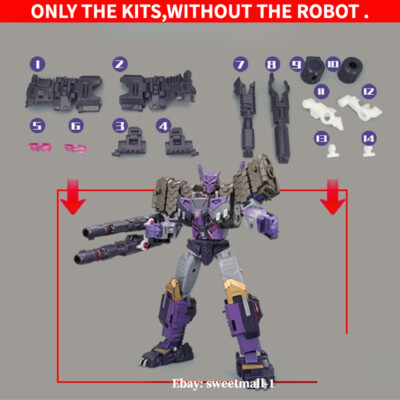 ONLY THE KITS,WITHOUT THE ROBOT .

1 2 7 8 9 10 11 12

5 6 3 4 13 14

Ebay: sweetmall-1