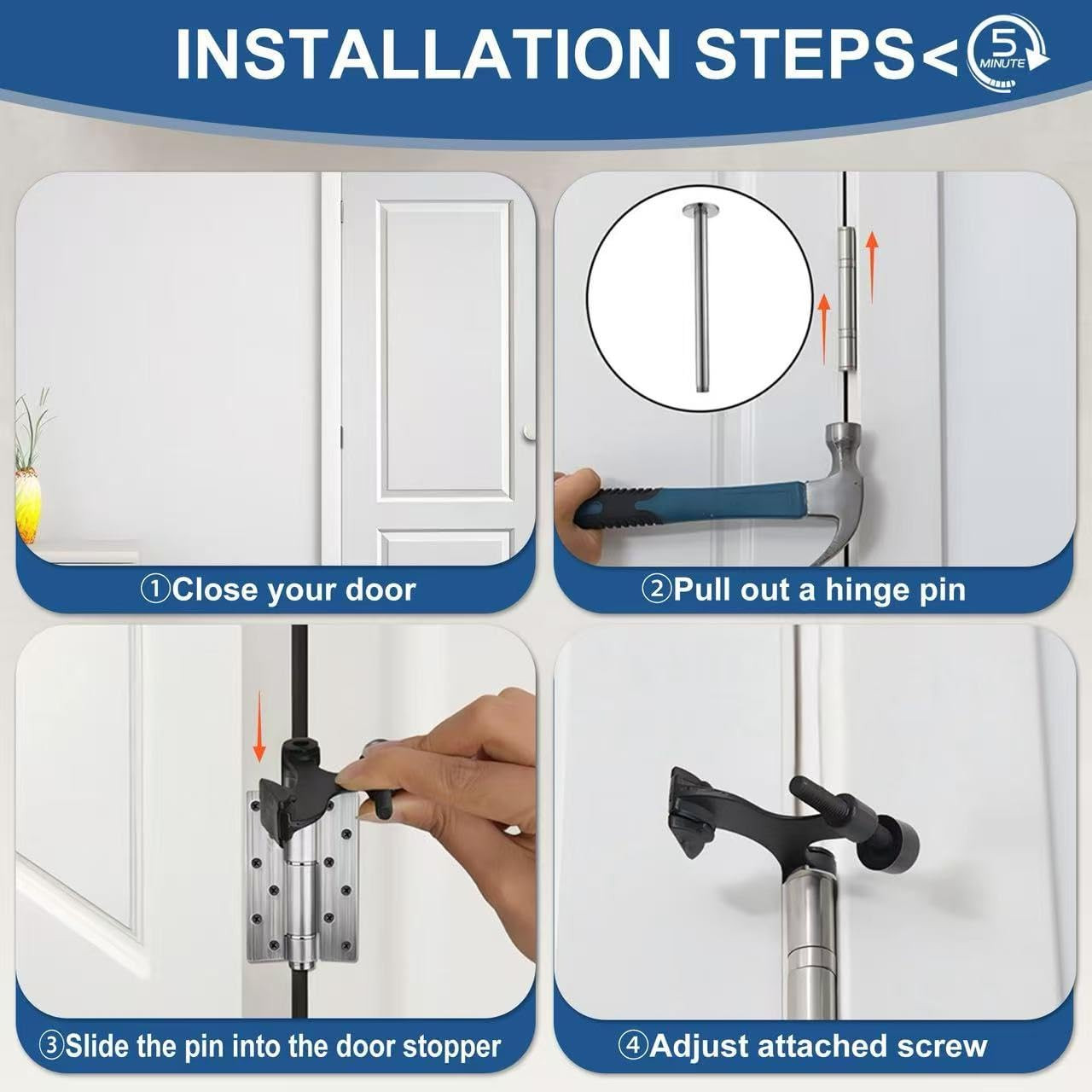 INSTALLATION STEPS< 5 MINUTE

①Close your door

②Pull out a hinge pin

③Slide the pin into the door stopper

④Adjust attached screw