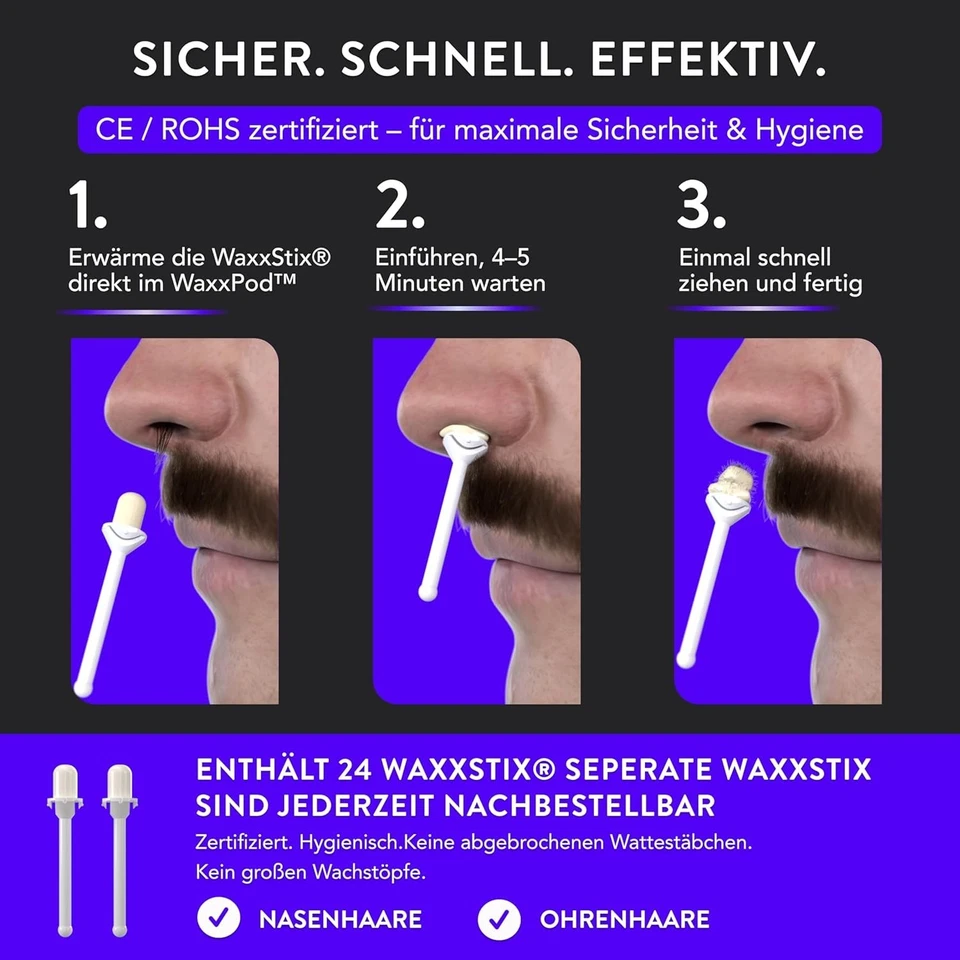 SICHER. SCHNELL. EFFEKTIV.

CE / ROHS zertifiziert – für maximale Sicherheit & Hygiene

1.
Erwärme die WaxxStix® direkt im WaxxPod™

2.
Einführen, 4–5 Minuten warten

3.
Einmal schnell ziehen und fertig

ENTHÄLT 24 WAXXSTIX® SEPERATE WAXXSTIX SIND JEDERZEIT NACHBESTELLBAR

Zertifiziert. Hygienisch.Keine abgebrochenen Wattestäbchen. Kein großen Wachstöpfe.

NASENHAARE

OHRENHAARE