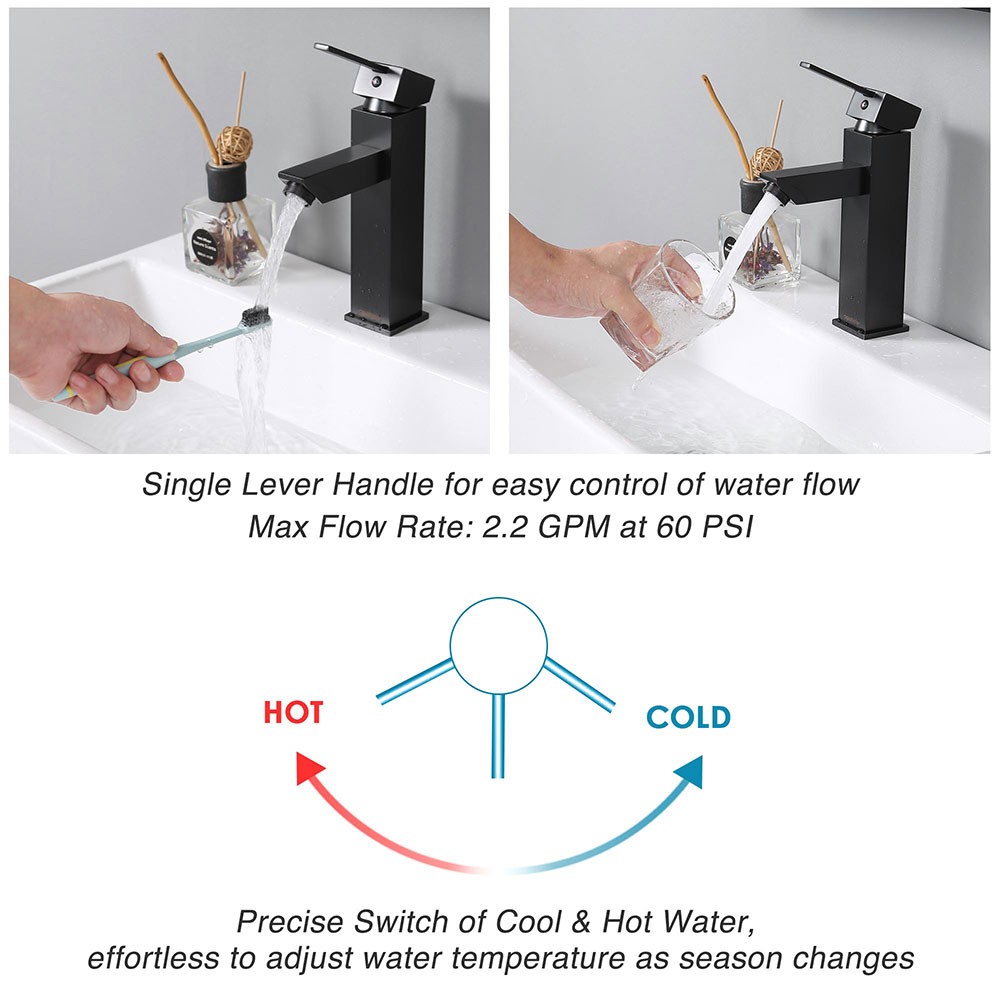 Single Lever Handle for easy control of water flow
Max Flow Rate: 2.2 GPM at 60 PSI

HOT

COLD

Precise Switch of Cool & Hot Water,
effortless to adjust water temperature as season changes