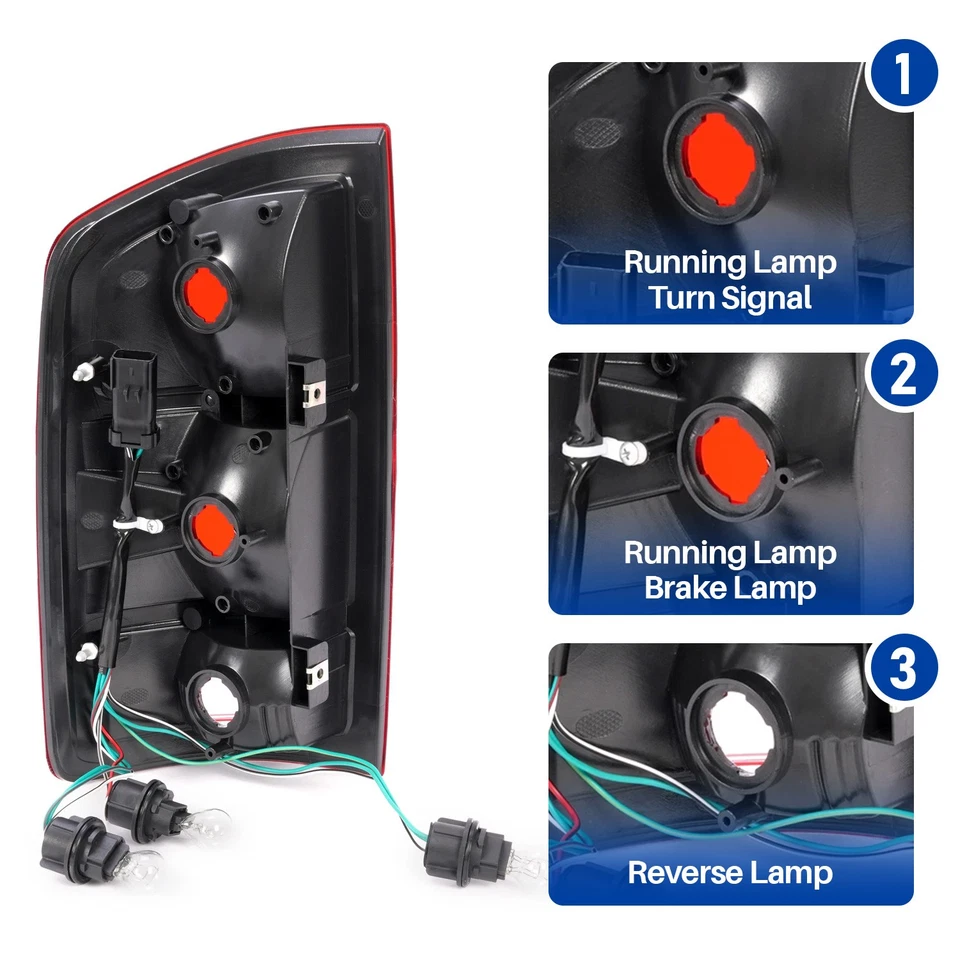 1

Running Lamp
Turn Signal

2

Running Lamp
Brake Lamp

3

Reverse Lamp