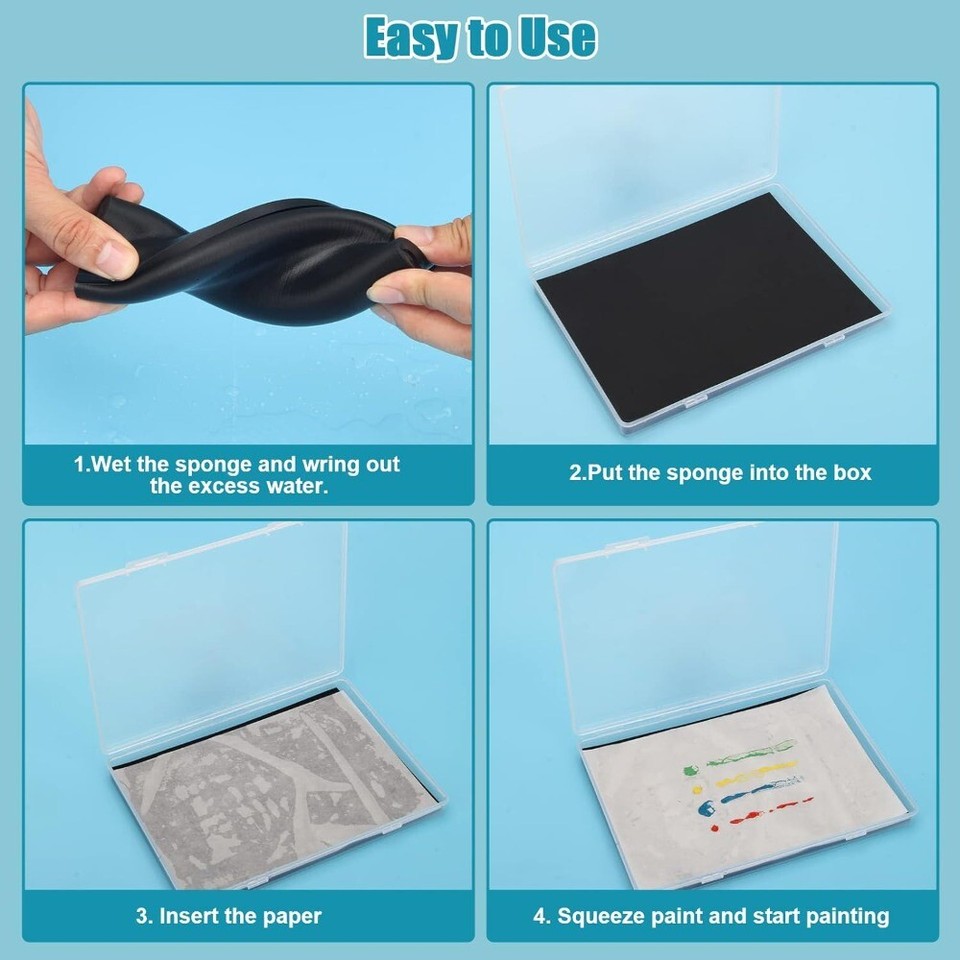 Easy to Use

1.Wet the sponge and wring out the excess water.

2.Put the sponge into the box

3. Insert the paper

4. Squeeze paint and start painting