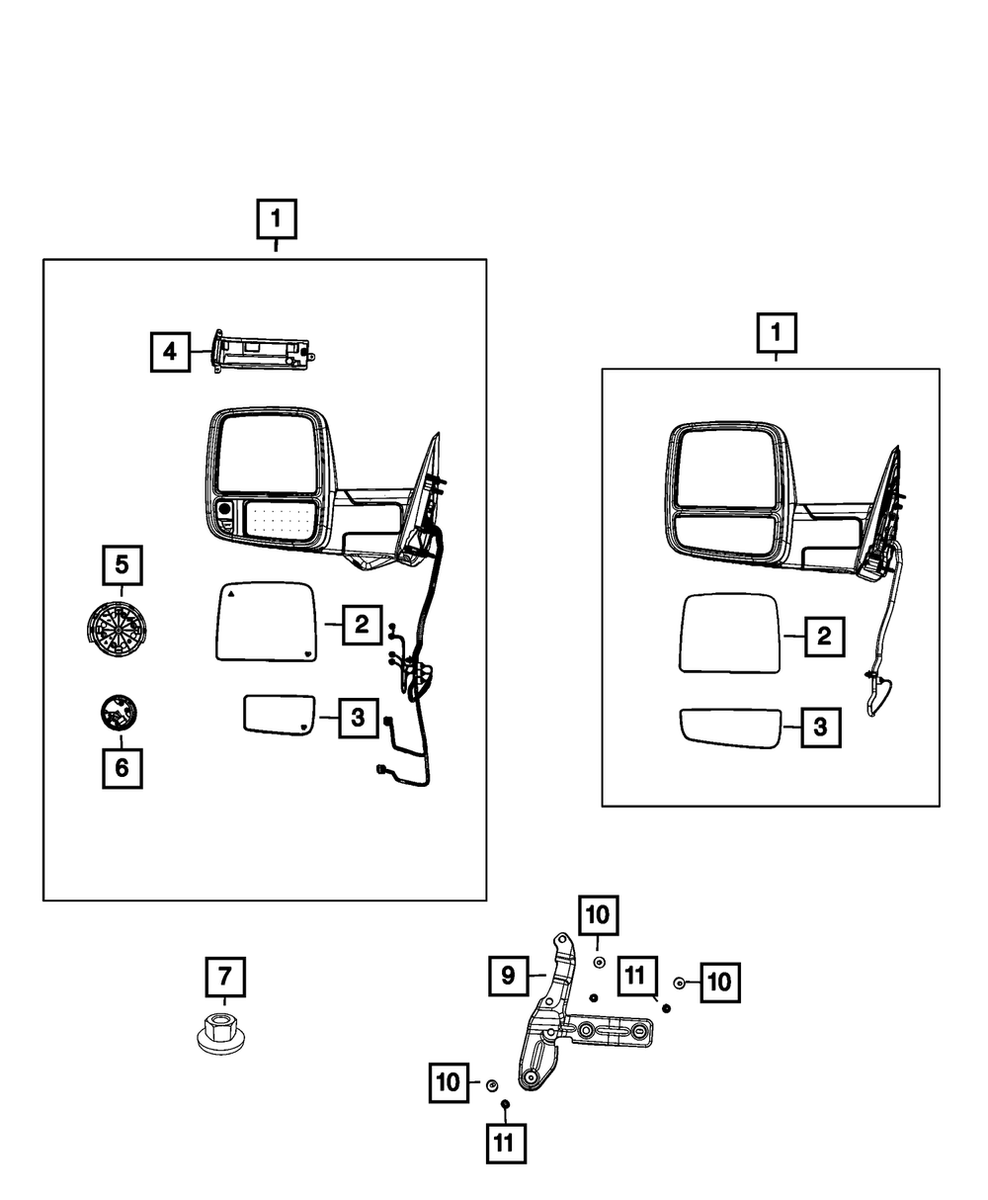 1
4
5
2
3
6
1
2
3
7
9
10
11
10
10
11