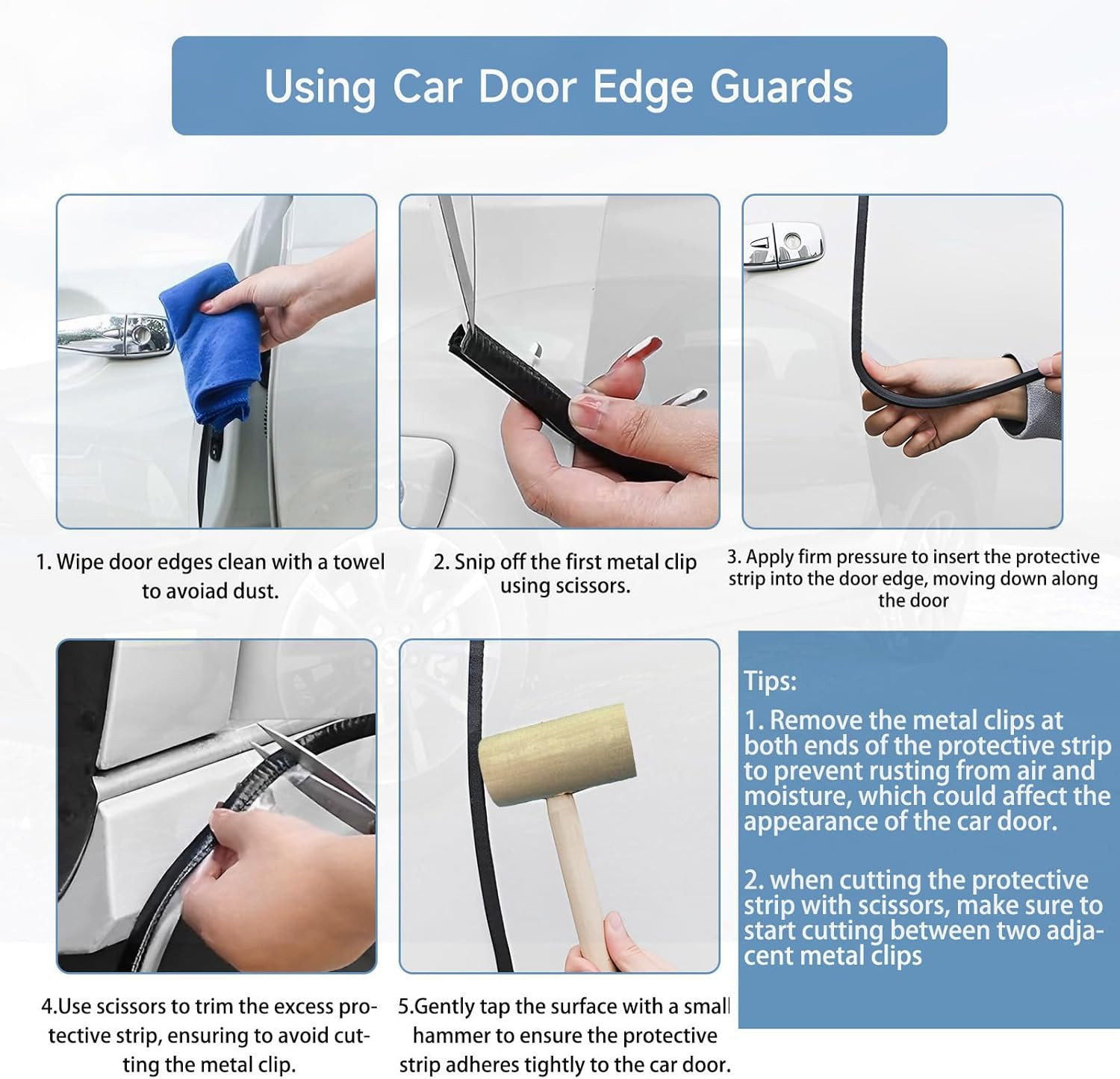 Using Car Door Edge Guards

1. Wipe door edges clean with a towel to avoiad dust.

2. Snip off the first metal clip using scissors.

3. Apply firm pressure to insert the protective strip into the door edge, moving down along the door

4.Use scissors to trim the excess protective strip, ensuring to avoid cutting the metal clip.

5.Gently tap the surface with a small hammer to ensure the protective strip adheres tightly to the car door.

Tips:

1. Remove the metal clips at both ends of the protective strip to prevent rusting from air and moisture, which could affect the appearance of the car door.

2. when cutting the protective strip with scissors, make sure to start cutting between two adjacent metal clips