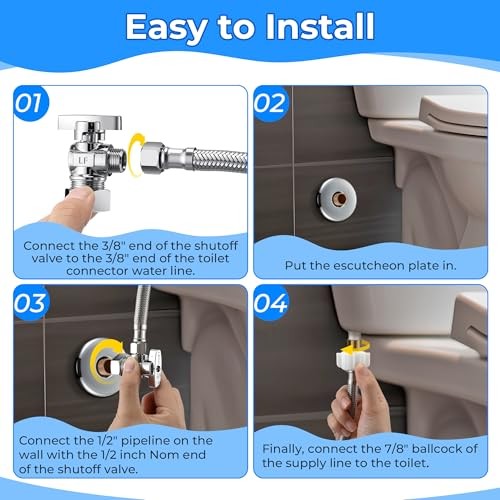 Easy to Install

01

LF

Connect the 3/8" end of the shutoff valve to the 3/8" end of the toilet connector water line.

02

Put the escutcheon plate in.

03

Connect the 1/2" pipeline on the wall with the 1/2 inch Nom end of the shutoff valve.

04

Finally, connect the 7/8" ballcock of the supply line to the toilet.