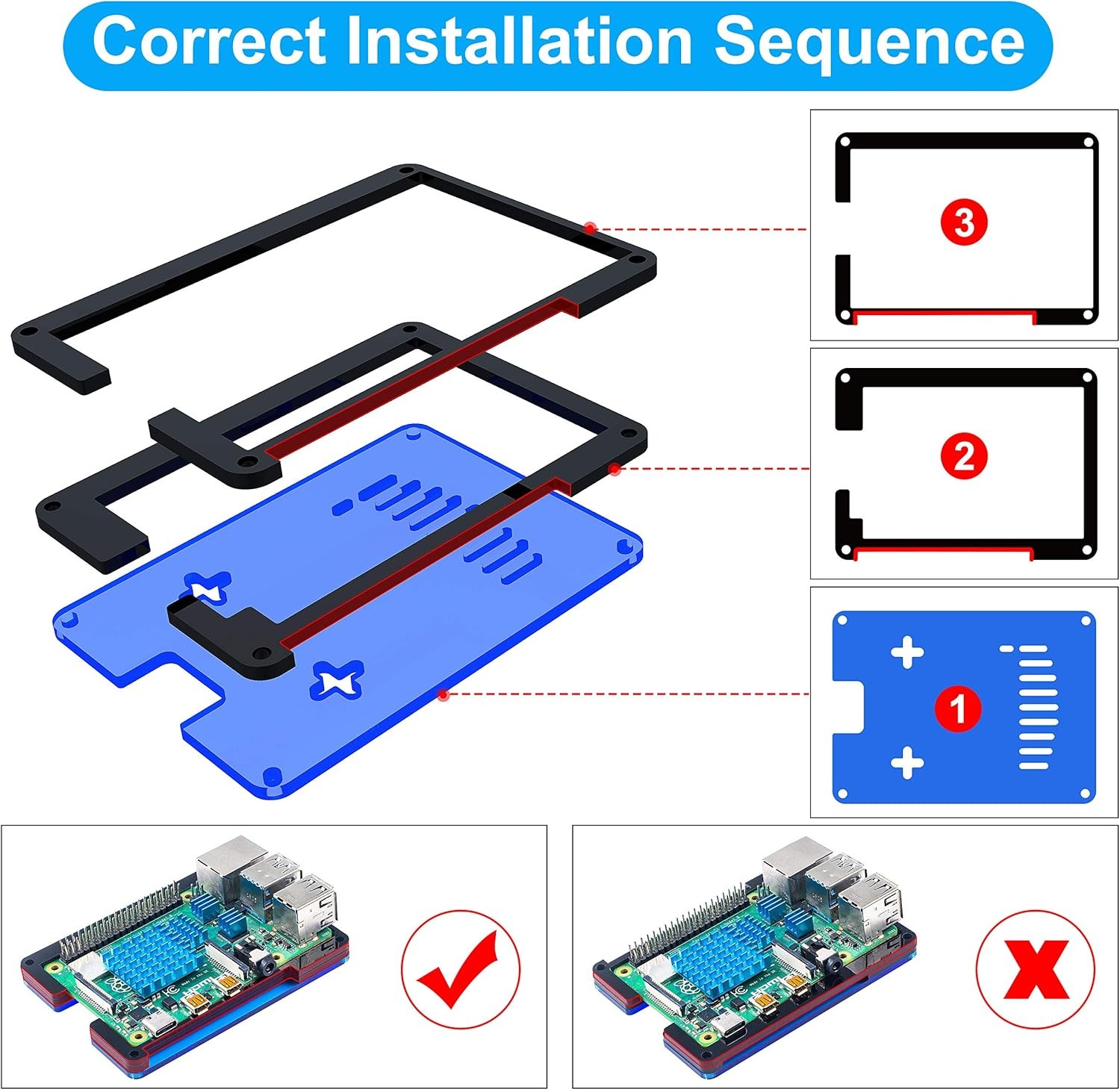 Correct Installation Sequence

3

2

1