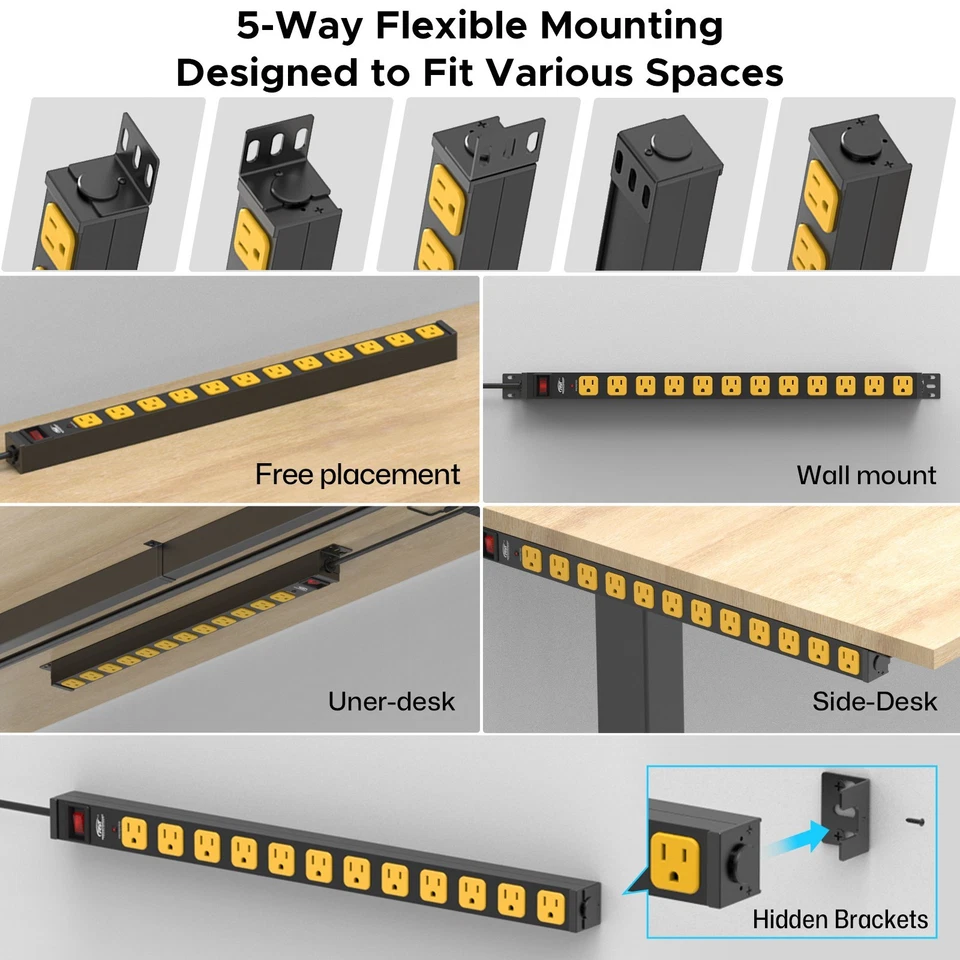 5-Way Flexible Mounting
Designed to Fit Various Spaces

Free placement

Wall mount

Uner-desk

Side-Desk

Hidden Brackets