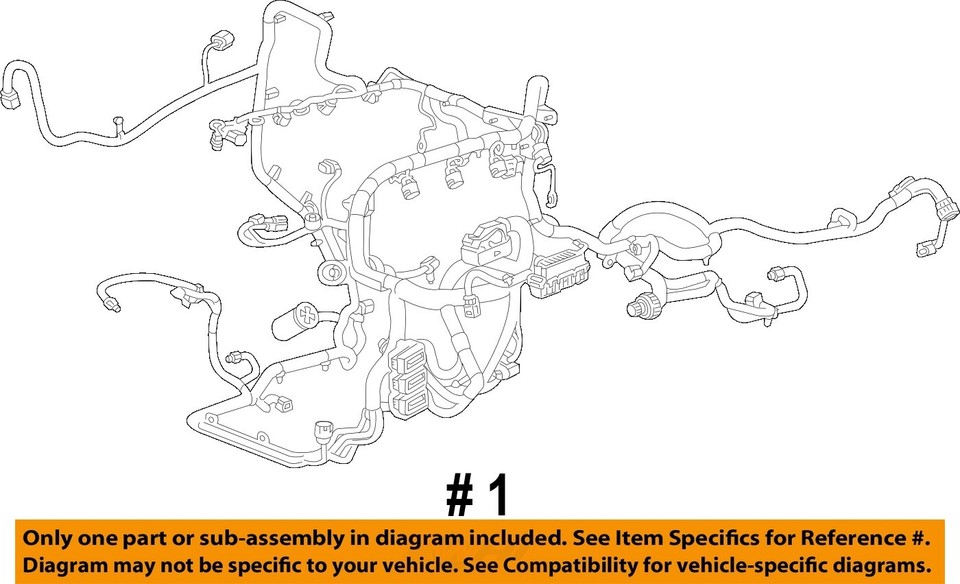 # 1

Only one part or sub-assembly in diagram included. See Item Specifics for Reference #. Diagram may not be specific to your vehicle. See Compatibility for vehicle-specific diagrams.