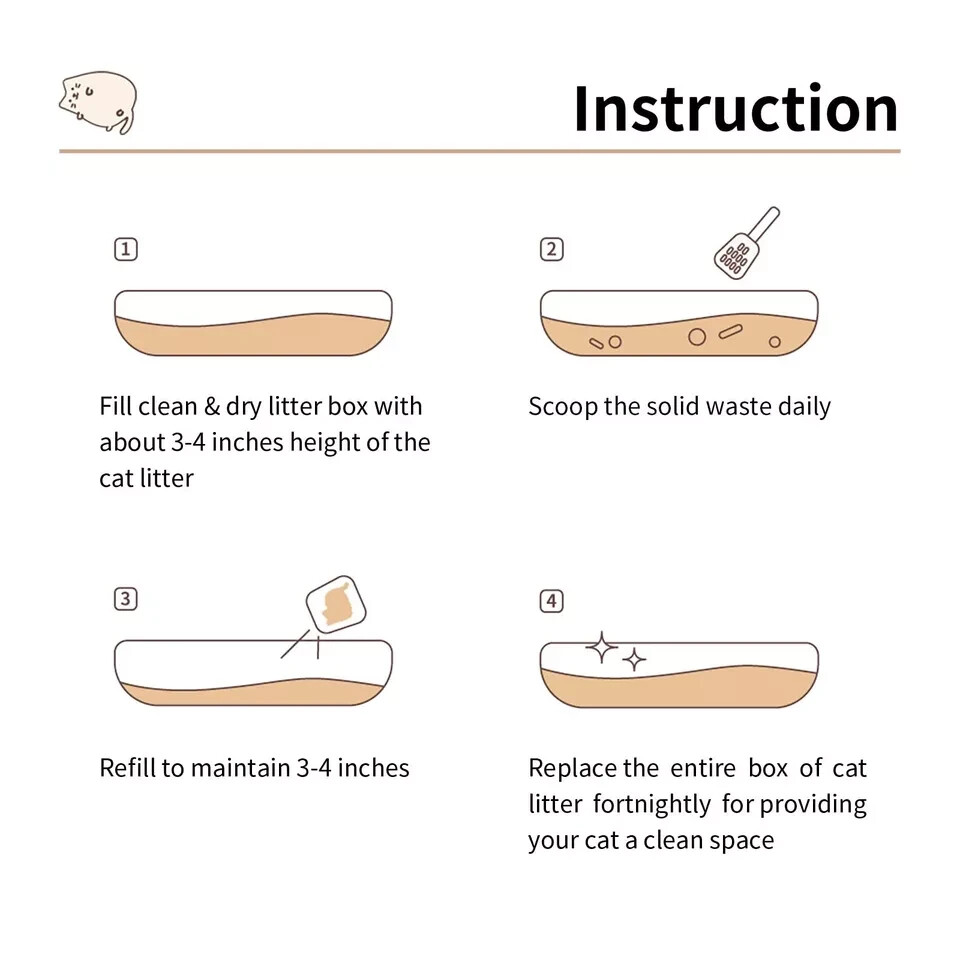 Instruction

1

Fill clean & dry litter box with about 3-4 inches height of the cat litter

2

Scoop the solid waste daily

3

Refill to maintain 3-4 inches

4

Replace the entire box of cat litter fortnightly for providing your cat a clean space