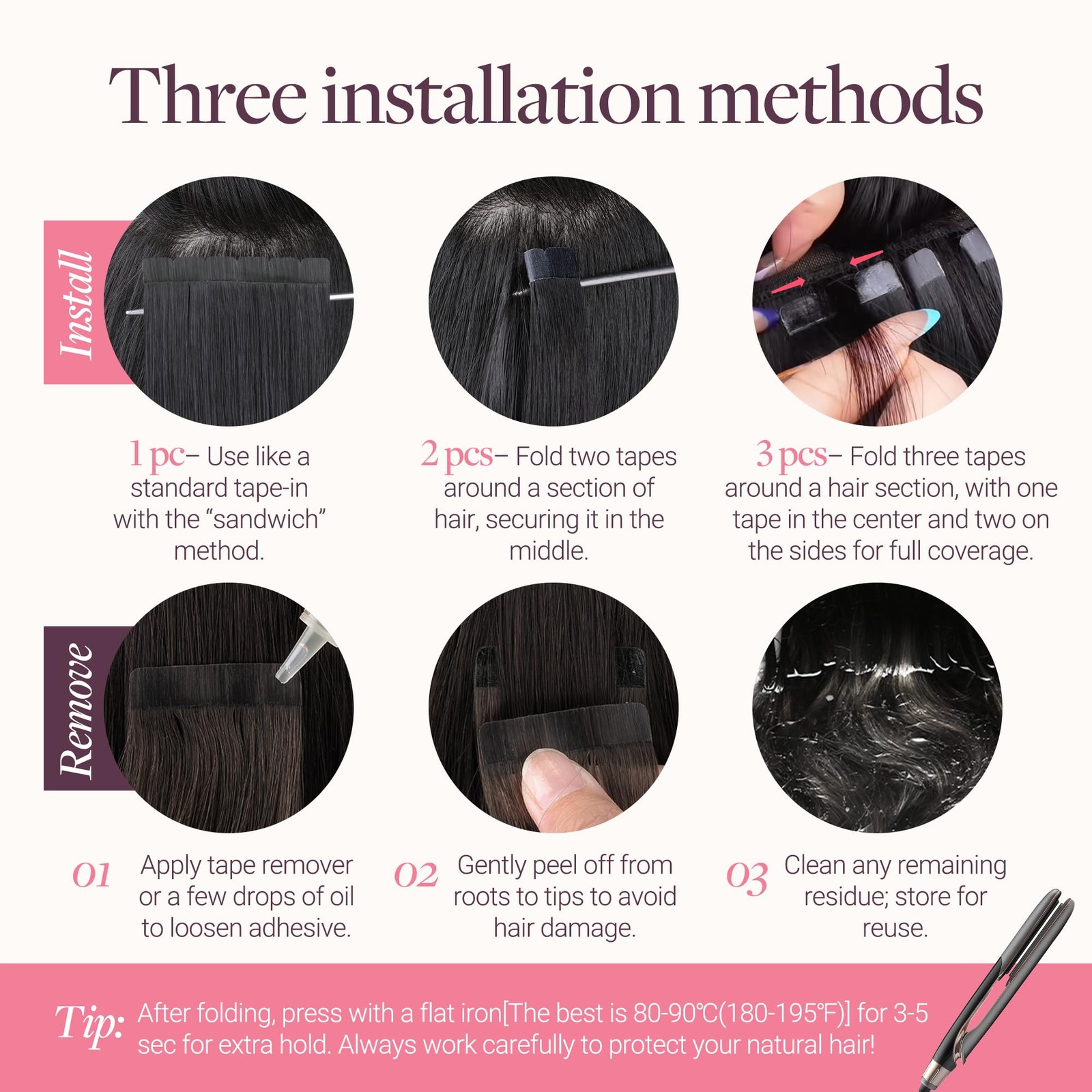 Three installation methods

Install

1 pc– Use like a standard tape-in with the “sandwich” method.

2 pcs– Fold two tapes around a section of hair, securing it in the middle.

3 pcs– Fold three tapes around a hair section, with one tape in the center and two on the sides for full coverage.

Remove

01 Apply tape remover or a few drops of oil to loosen adhesive.

02 Gently peel off from roots to tips to avoid hair damage.

03 Clean any remaining residue; store for reuse.

Tip: After folding, press with a flat iron[The best is 80-90℃(180-195℉)] for 3-5 sec for extra hold. Always work carefully to protect your natural hair!