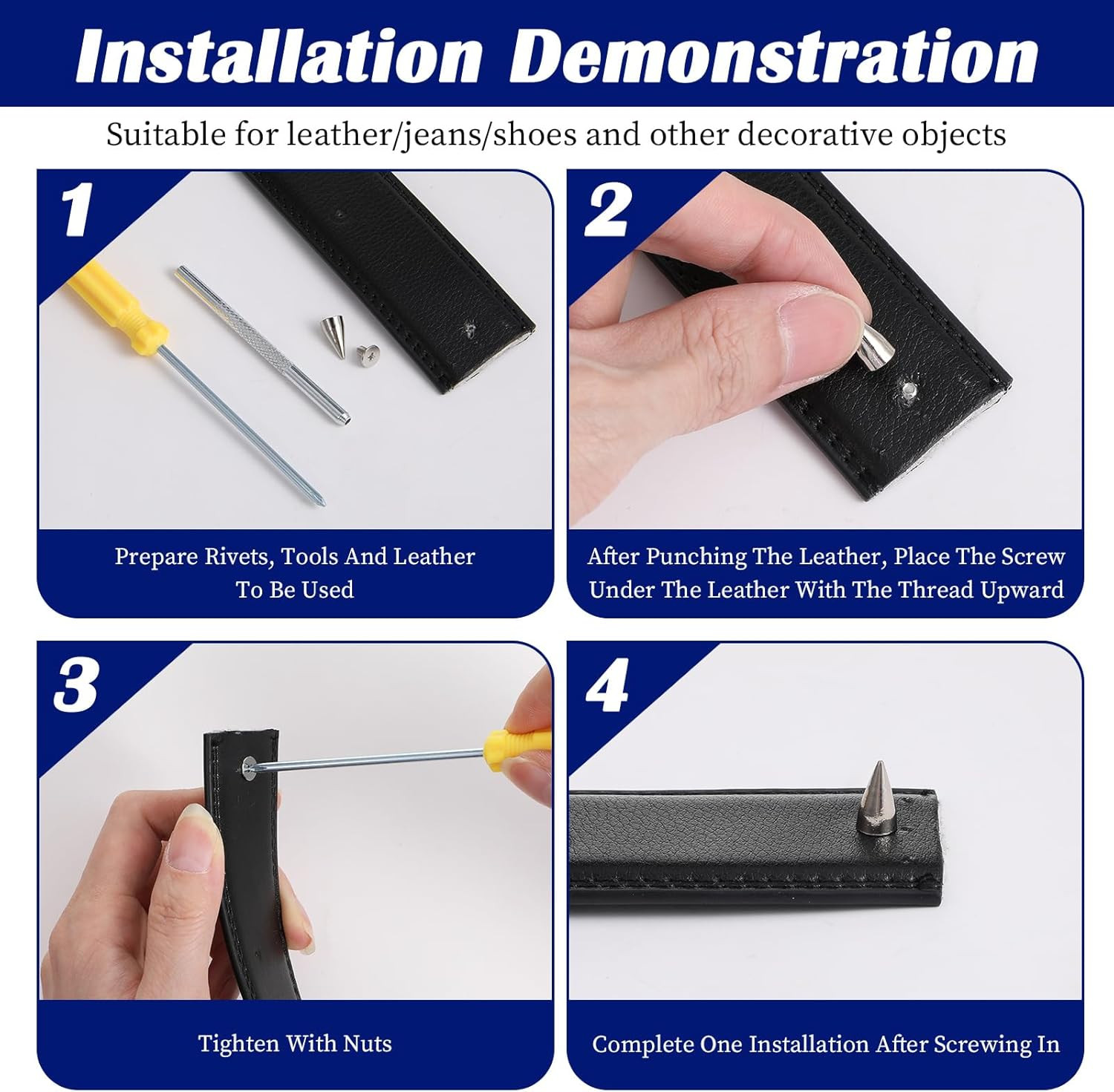 Installation Demonstration

Suitable for leather/jeans/shoes and other decorative objects

1

Prepare Rivets, Tools And Leather To Be Used

2

After Punching The Leather, Place The Screw Under The Leather With The Thread Upward

3

Tighten With Nuts

4

Complete One Installation After Screwing In