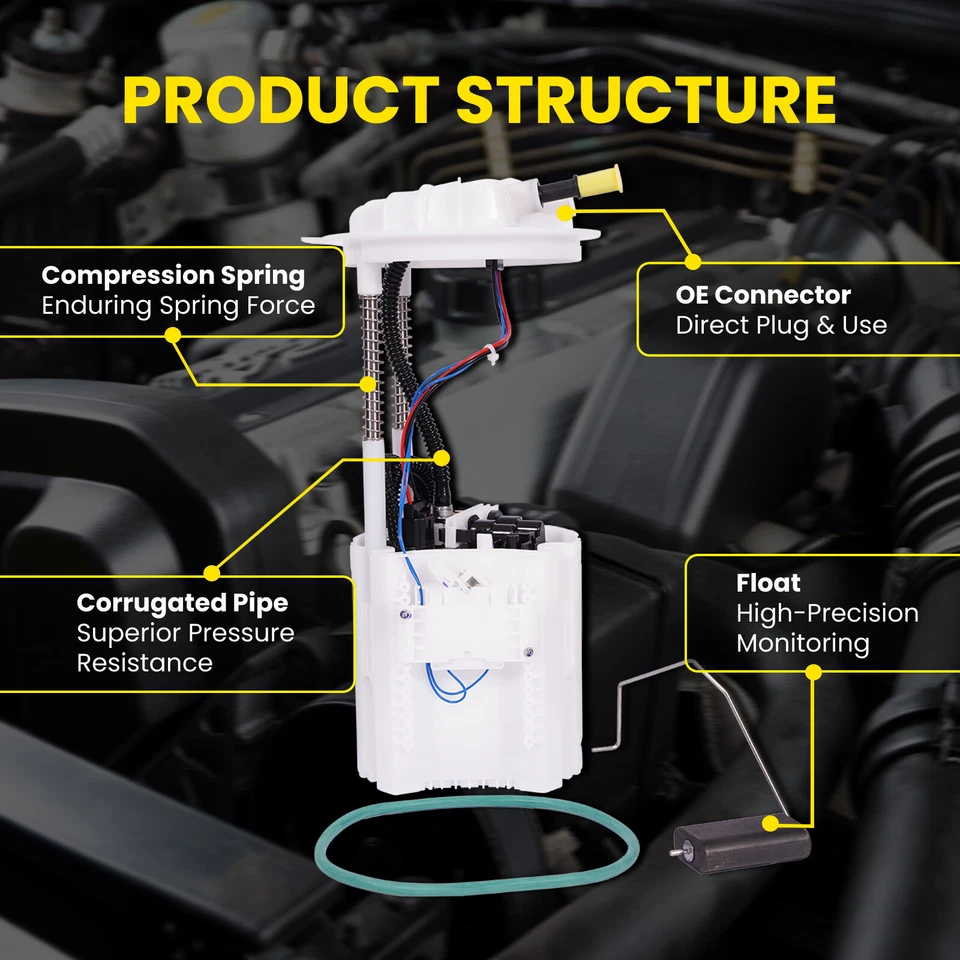 PRODUCT STRUCTURE

Compression Spring
Enduring Spring Force

OE Connector
Direct Plug & Use

Corrugated Pipe
Superior Pressure Resistance

Float
High-Precision Monitoring