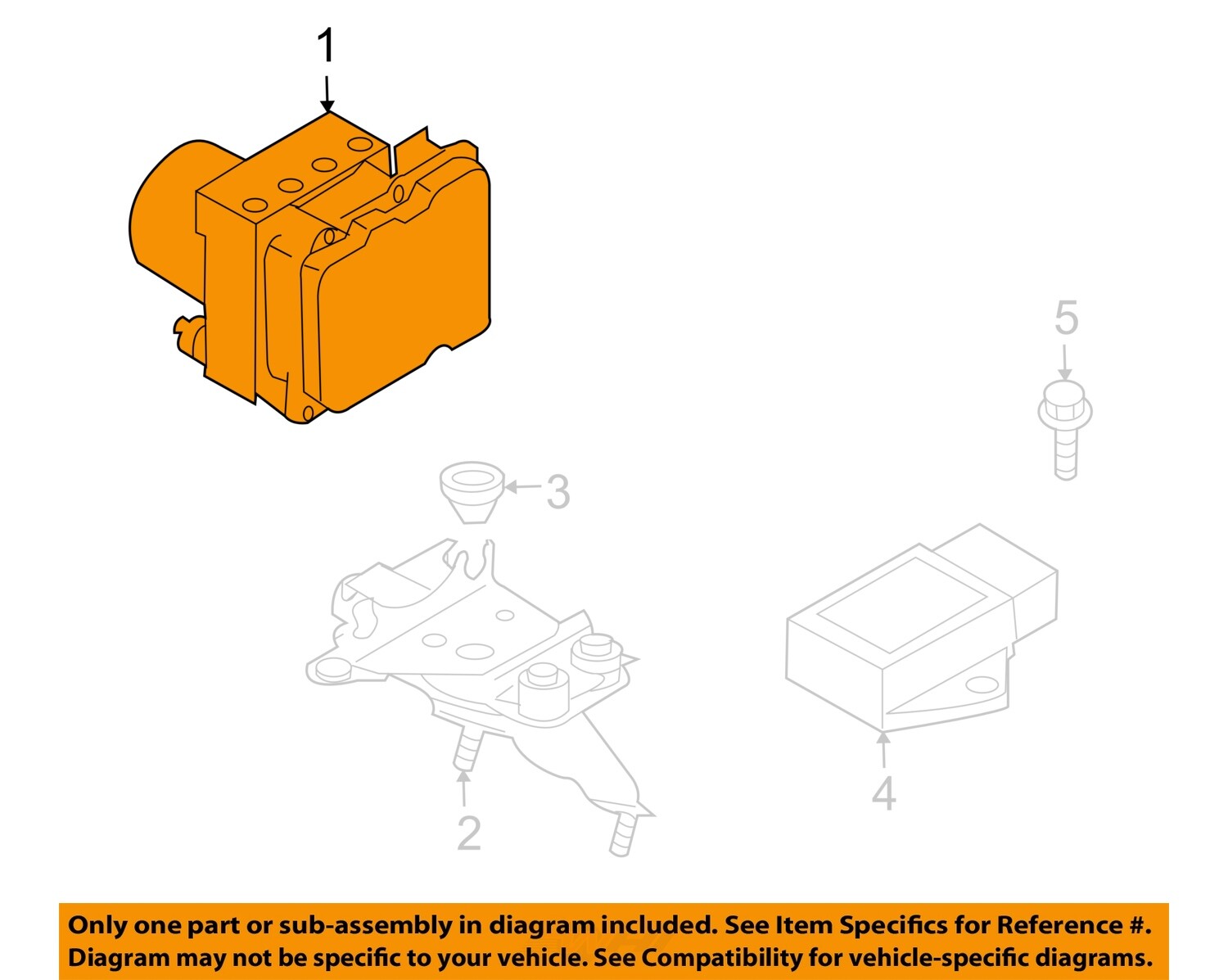 1

5

3

2

4

Only one part or sub-assembly in diagram included. See Item Specifics for Reference #. Diagram may not be specific to your vehicle. See Compatibility for vehicle-specific diagrams.