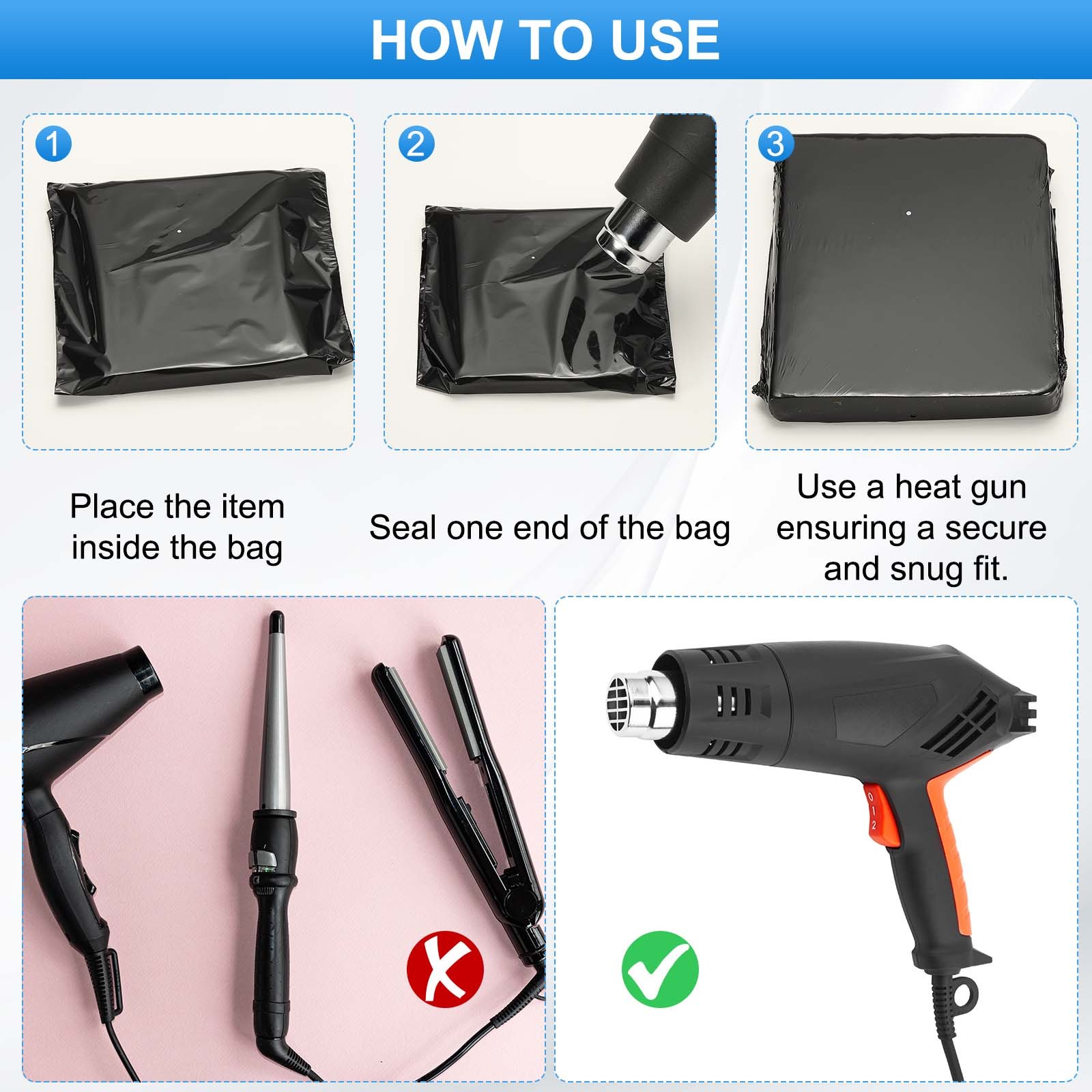 HOW TO USE

1

2

3

Place the item inside the bag

Seal one end of the bag

Use a heat gun ensuring a secure and snug fit.

0 1 2