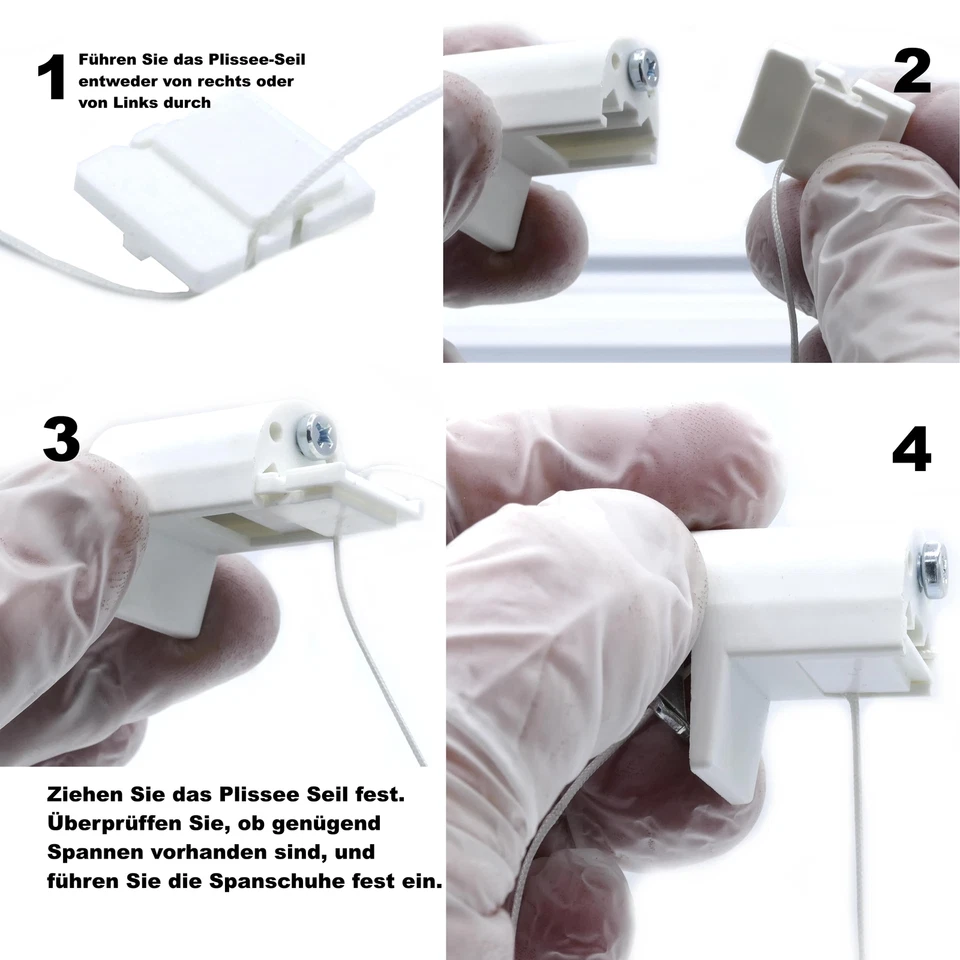 1 Führen Sie das Plissee-Seil entweder von rechts oder von Links durch

2

3

4

Ziehen Sie das Plissee Seil fest. Überprüffen Sie, ob genügend Spannen vorhanden sind, und führen Sie die Spanschuhe fest ein.