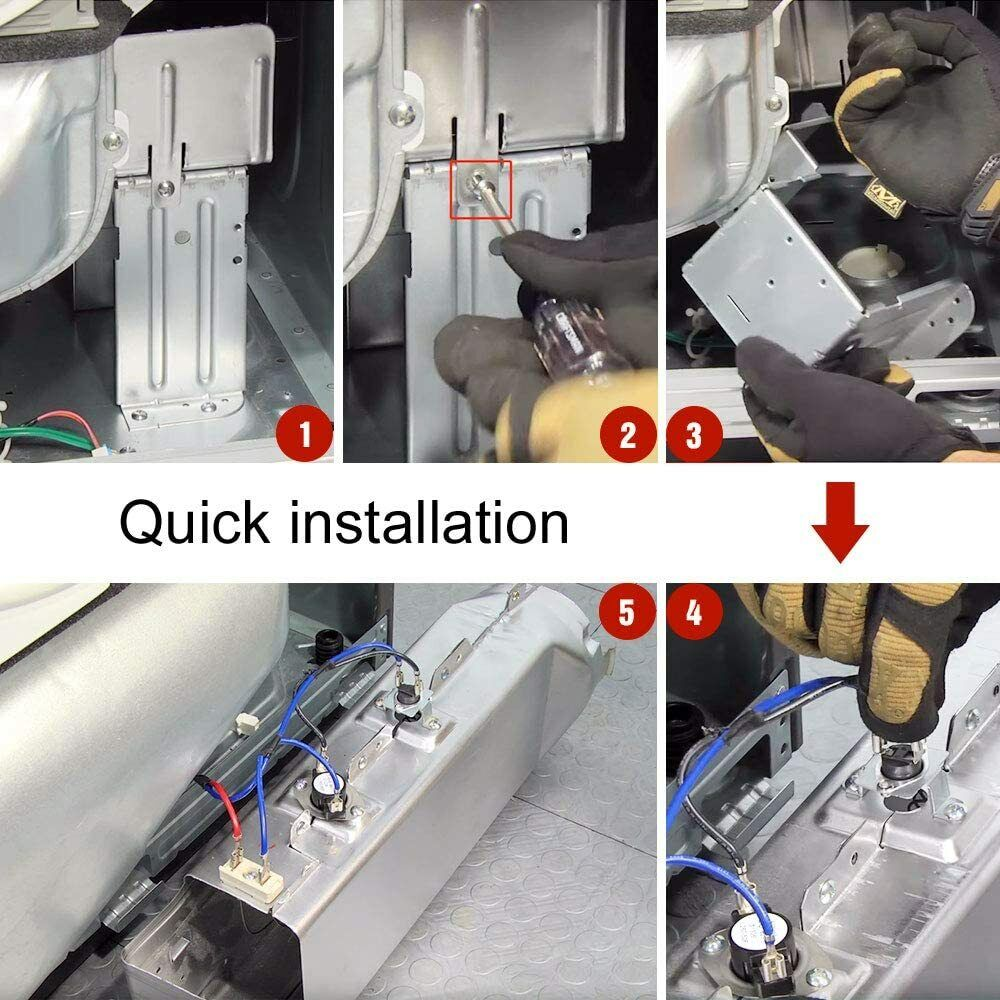 1
2
3
Quick installation
5
4