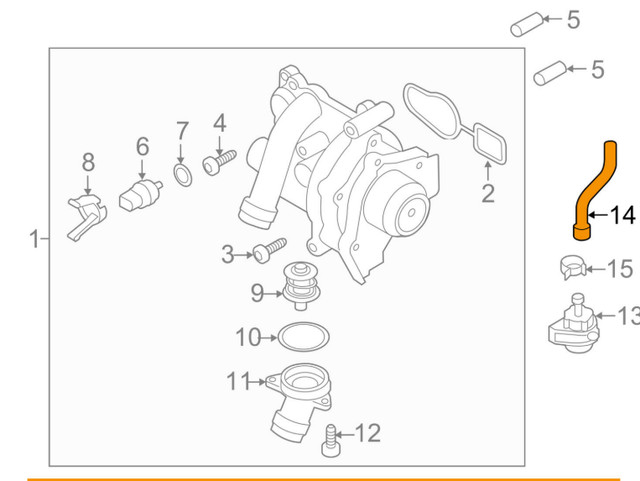 5
5
7
4
6
8
2
14
1
3
15
9
13
10
11
12