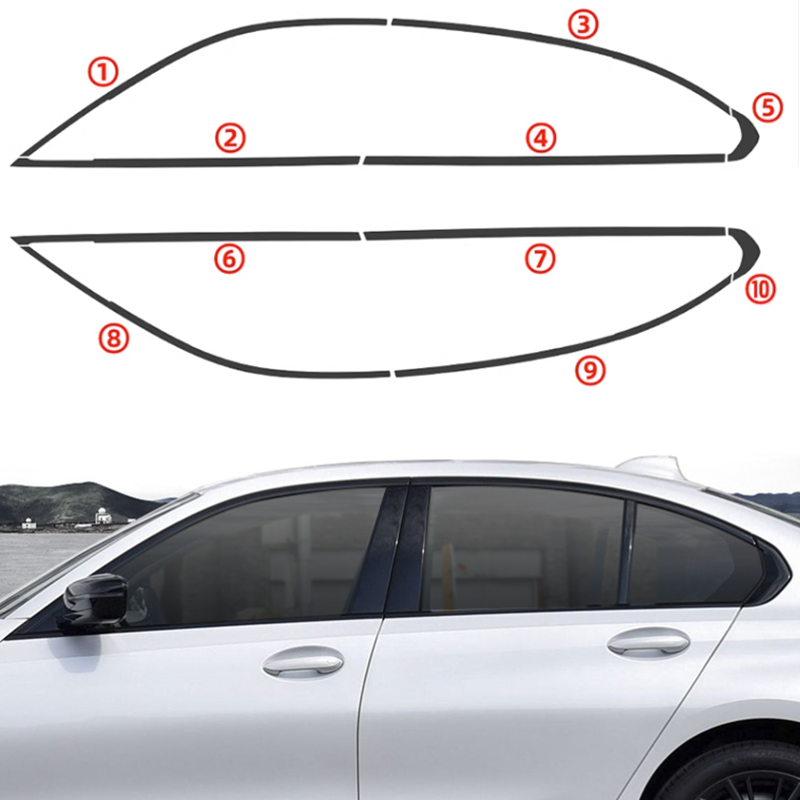 ①
③
⑤
②
④
⑥
⑦
⑩
⑧
⑨