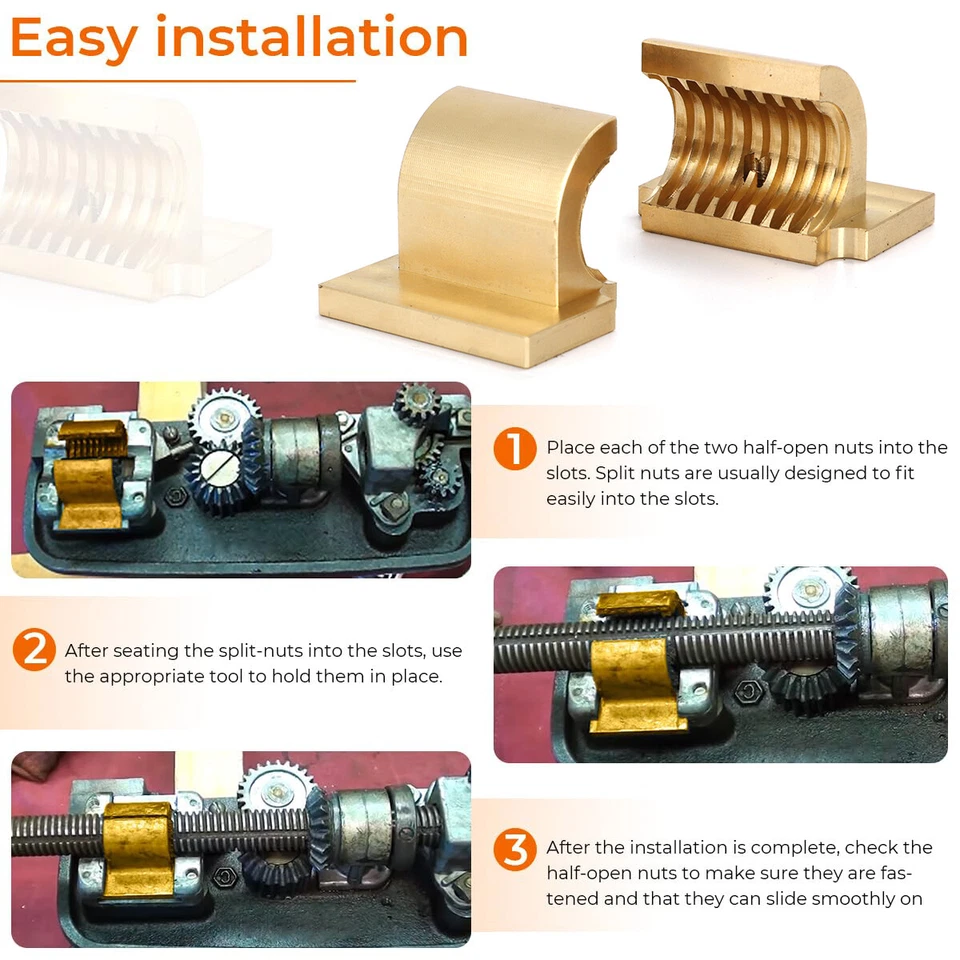 Easy installation

1 Place each of the two half-open nuts into the slots. Split nuts are usually designed to fit easily into the slots.

2 After seating the split-nuts into the slots, use the appropriate tool to hold them in place.

3 After the installation is complete, check the half-open nuts to make sure they are fastened and that they can slide smoothly on