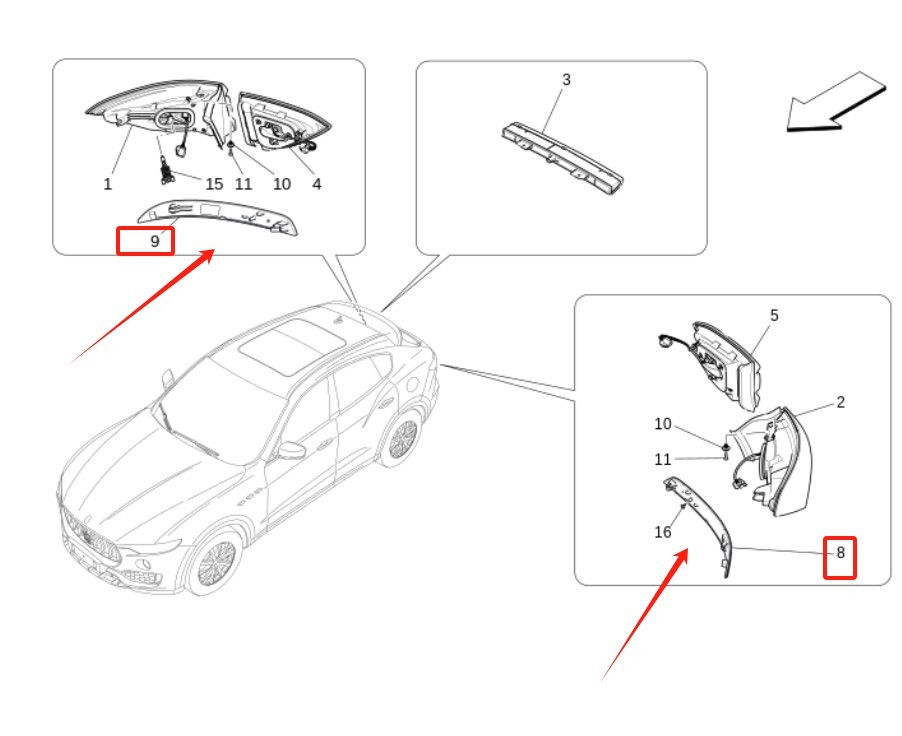 1
15
11
10
4
9
3
5
2
10
11
16
8