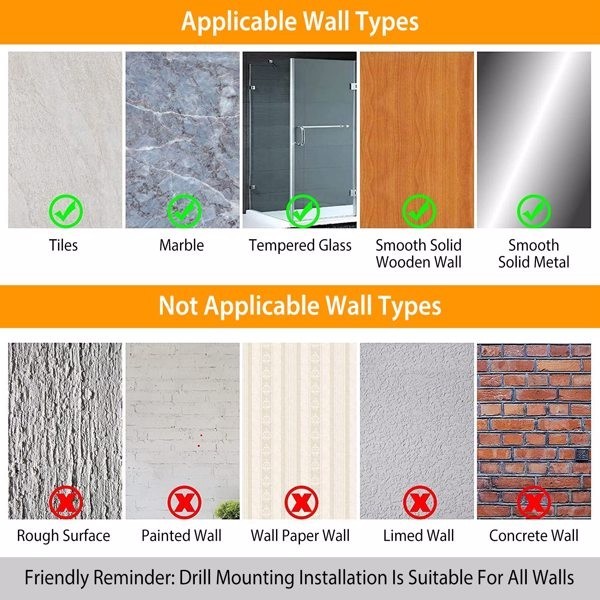 Applicable Wall Types

Tiles

Marble

Tempered Glass

Smooth Solid Wooden Wall

Smooth Solid Metal

Not Applicable Wall Types

Rough Surface

Painted Wall

Wall Paper Wall

Limed Wall

Concrete Wall

Friendly Reminder: Drill Mounting Installation Is Suitable For All Walls