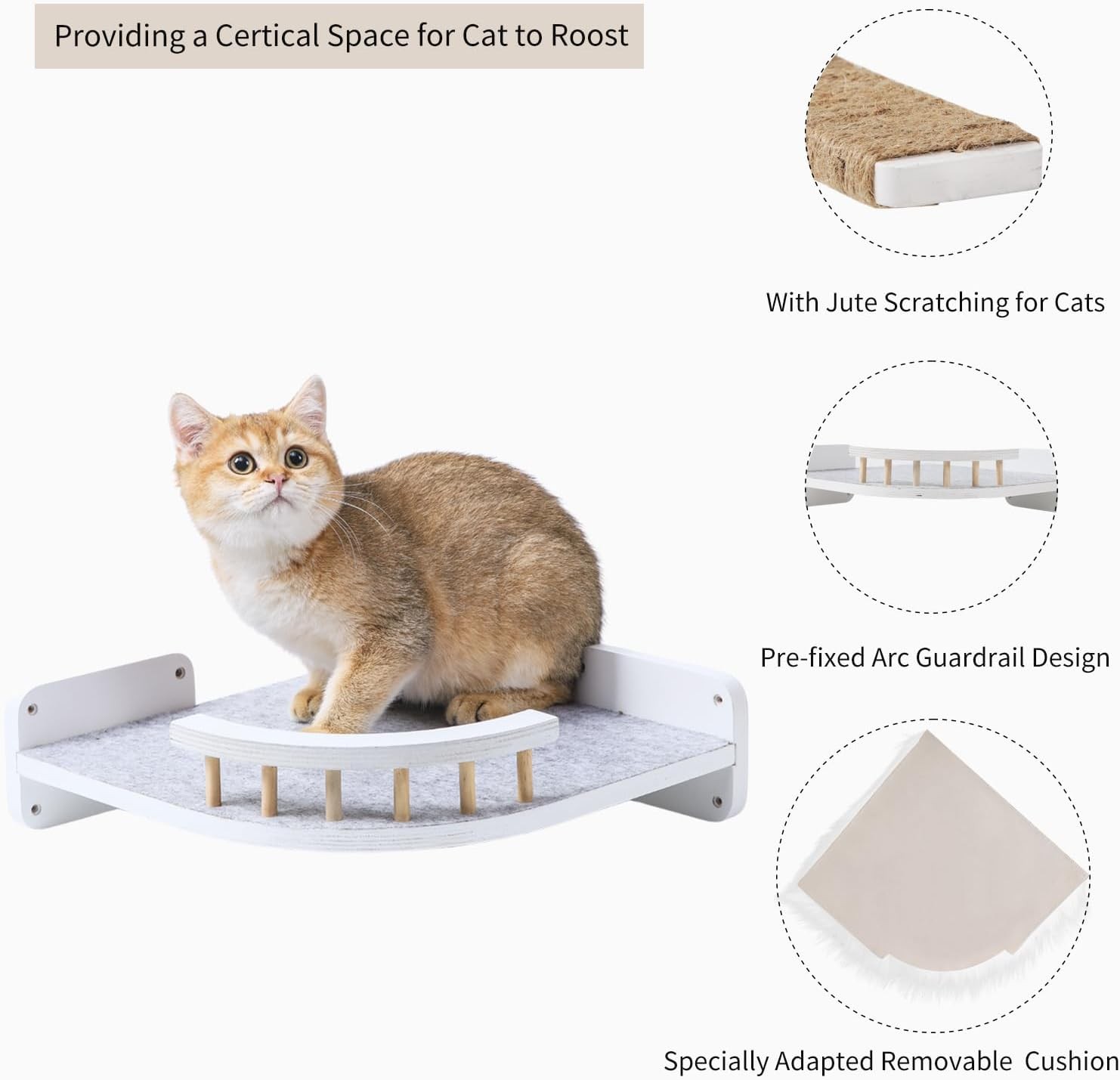 Providing a Certical Space for Cat to Roost

With Jute Scratching for Cats

Pre-fixed Arc Guardrail Design

Specially Adapted Removable Cushion