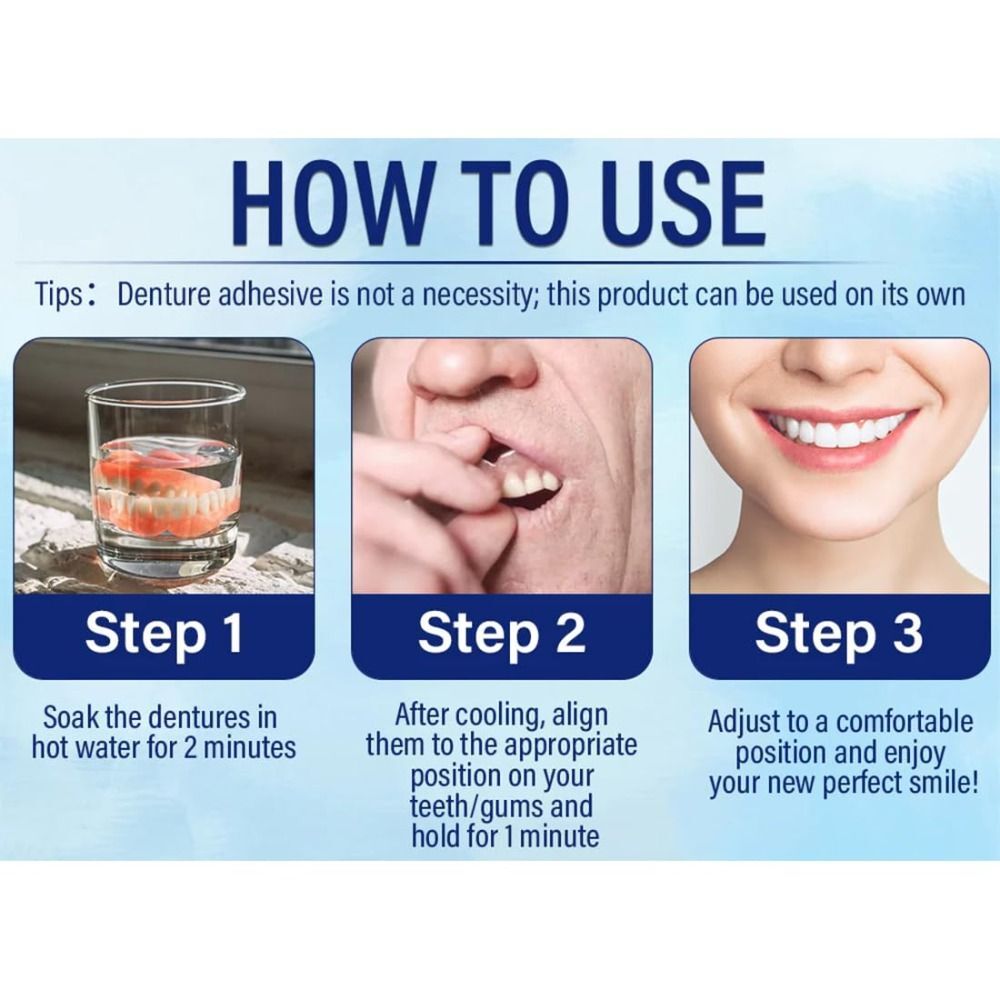 HOW TO USE

Tips： Denture adhesive is not a necessity; this product can be used on its own

Step 1

Soak the dentures in hot water for 2 minutes

Step 2

After cooling, align them to the appropriate position on your teeth/gums and hold for 1 minute

Step 3

Adjust to a comfortable position and enjoy your new perfect smile!