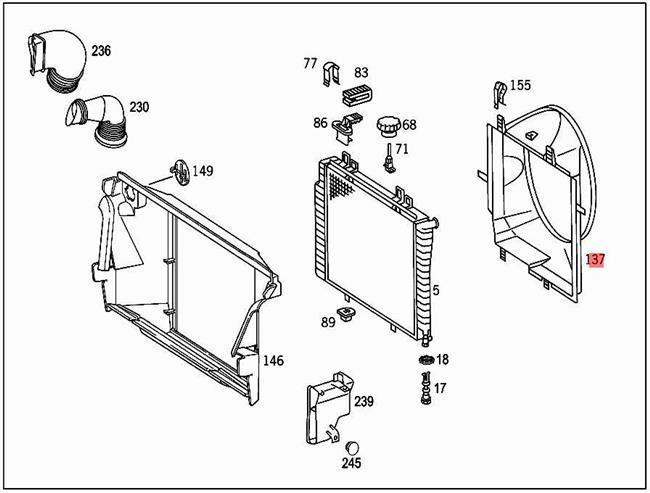 236
230
149
146
77
83
86
68
71
5
89
18
17
239
245
155
137