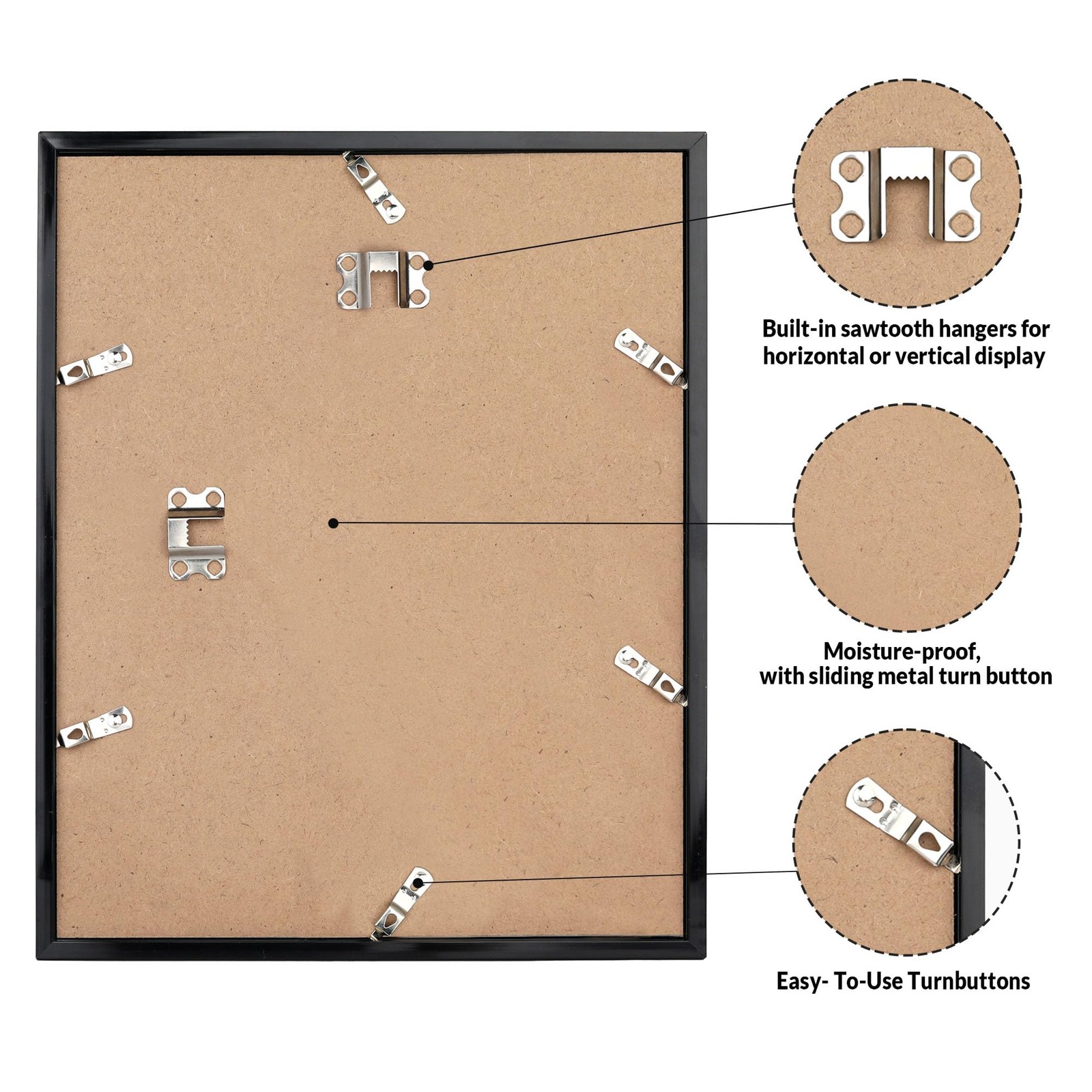 Built-in sawtooth hangers for horizontal or vertical display

Moisture-proof, with sliding metal turn button

Easy- To-Use Turnbuttons