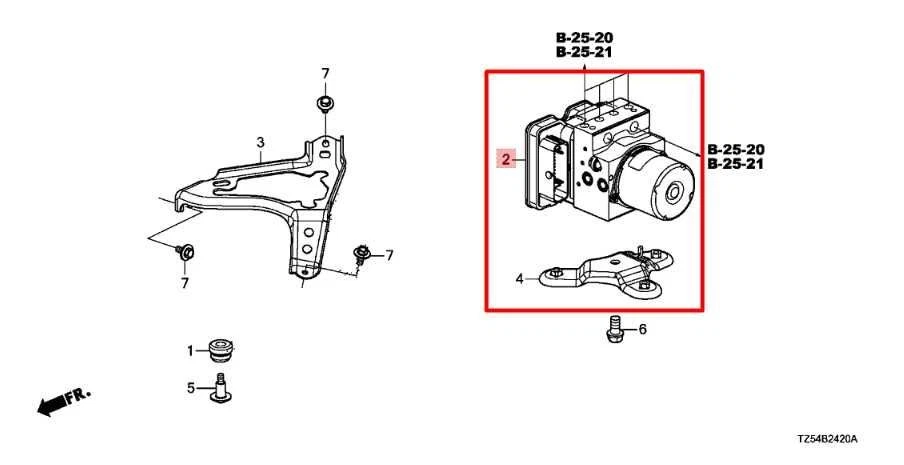 B-25-20
B-25-21

7

3

2

B-25-20
B-25-21

7

7

4

6

1

5

FR.

TZ54B2420A