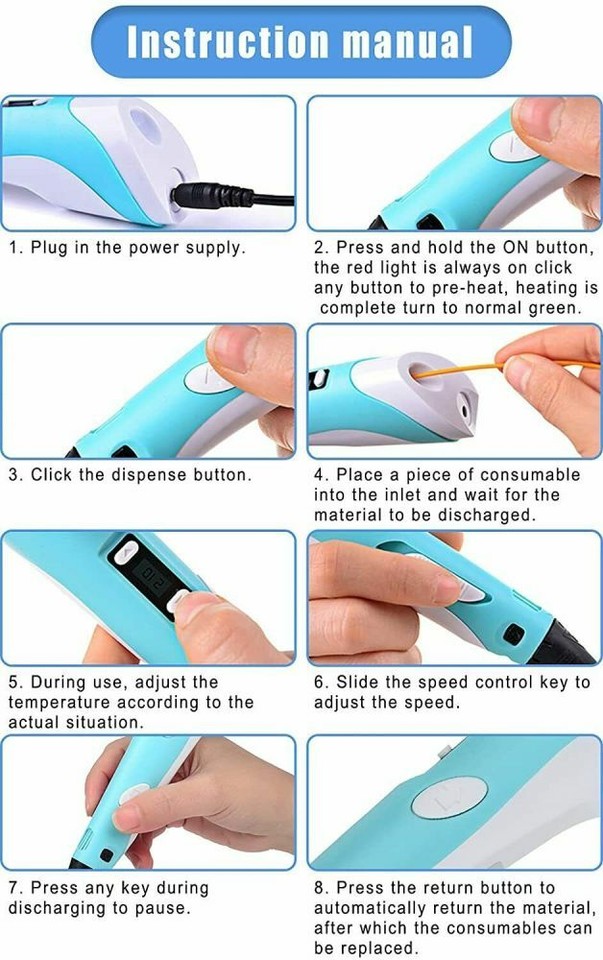 Instruction manual

1. Plug in the power supply.

2. Press and hold the ON button, the red light is always on click any button to pre-heat, heating is complete turn to normal green.

3. Click the dispense button.

4. Place a piece of consumable into the inlet and wait for the material to be discharged.

5. During use, adjust the temperature according to the actual situation.

6. Slide the speed control key to adjust the speed.

7. Press any key during discharging to pause.

8. Press the return button to automatically return the material, after which the consumables can be replaced.