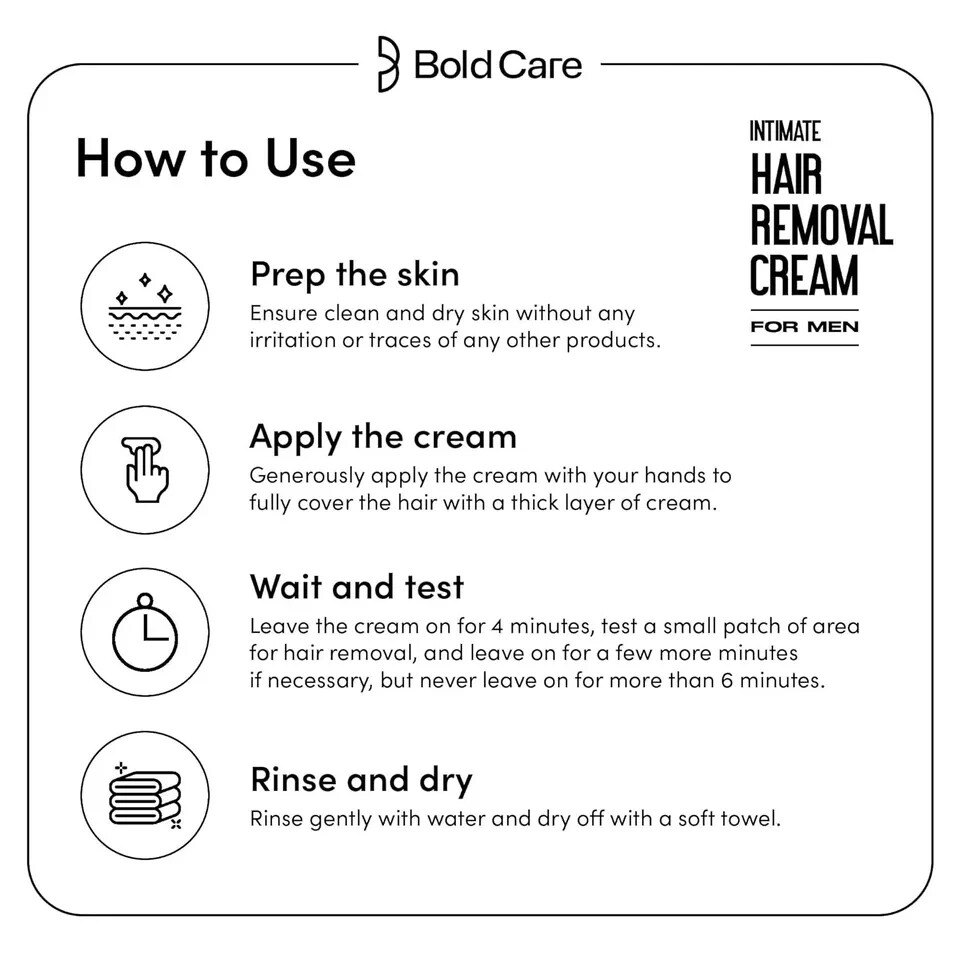 Bold Care

How to Use

INTIMATE
HAIR
REMOVAL
CREAM
FOR MEN

Prep the skin
Ensure clean and dry skin without any irritation or traces of any other products.

Apply the cream
Generously apply the cream with your hands to fully cover the hair with a thick layer of cream.

Wait and test
Leave the cream on for 4 minutes, test a small patch of area for hair removal, and leave on for a few more minutes if necessary, but never leave on for more than 6 minutes.

Rinse and dry
Rinse gently with water and dry off with a soft towel.