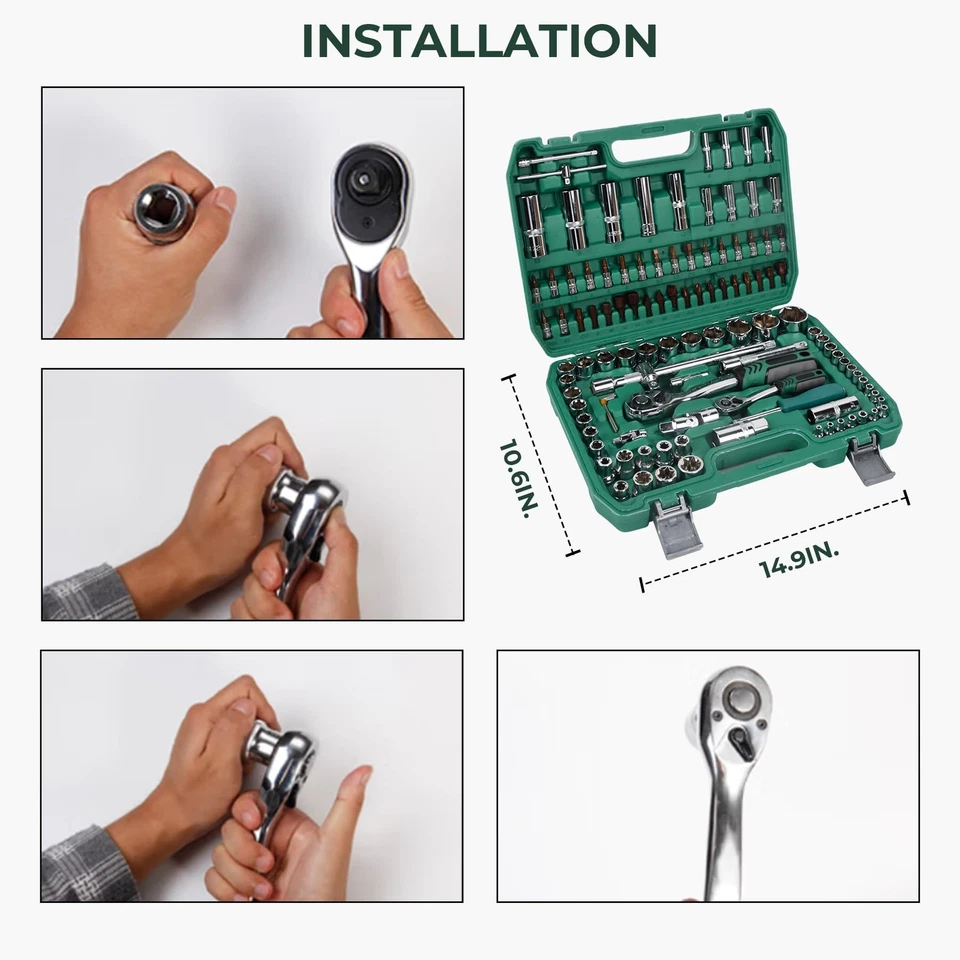 INSTALLATION

10.6IN.

14.9IN.