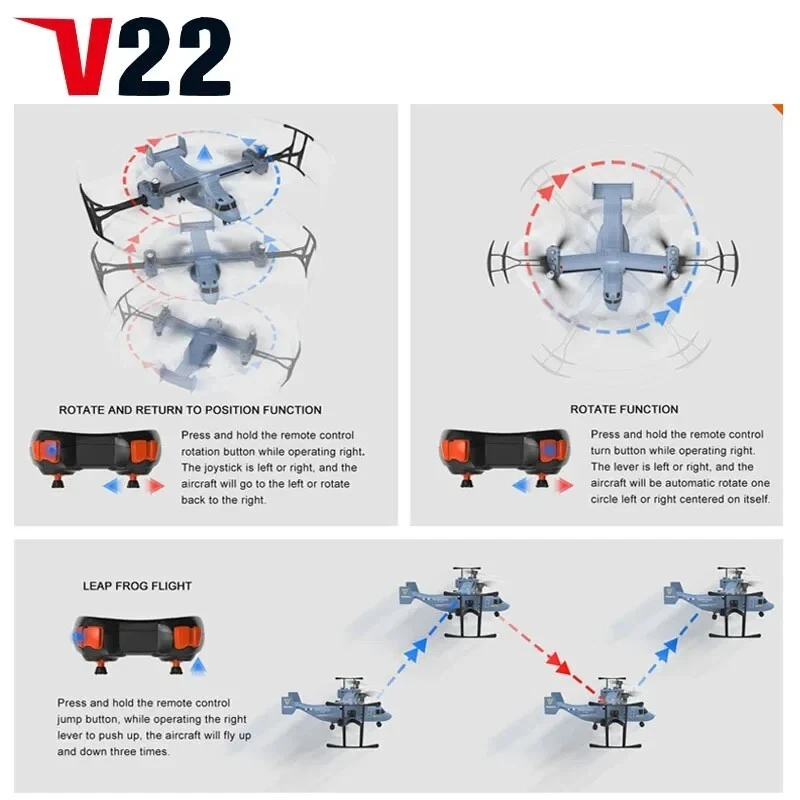 V22

ROTATE AND RETURN TO POSITION FUNCTION

Press and hold the remote control rotation button while operating right. The joystick is left or right, and the aircraft will go to the left or rotate back to the right.

ROTATE FUNCTION

Press and hold the remote control turn button while operating right. The lever is left or right, and the aircraft will be automatic rotate one circle left or right centered on itself.

LEAP FROG FLIGHT

Press and hold the remote control jump button, while operating the right lever to push up, the aircraft will fly up and down three times.