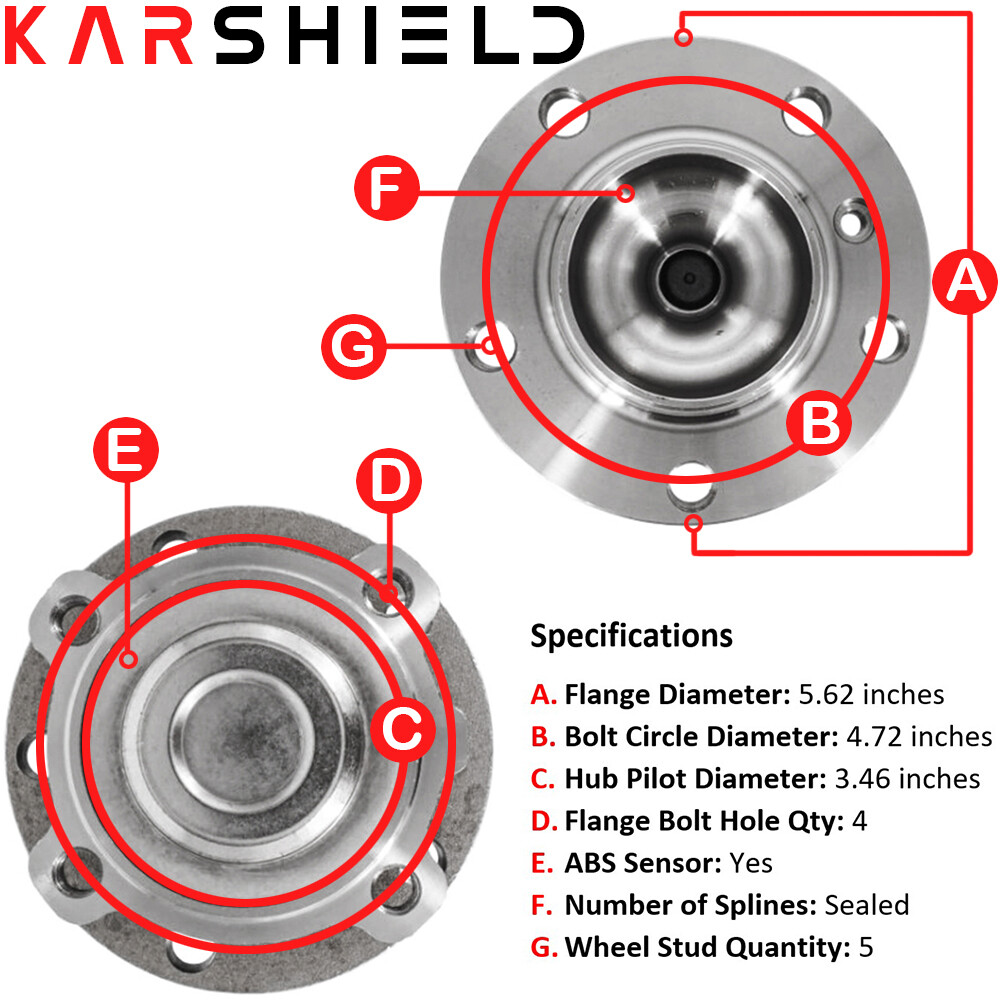 KARSHIELD

F

A

G

B

E

D

C

Specifications

A. Flange Diameter: 5.62 inches
B. Bolt Circle Diameter: 4.72 inches
C. Hub Pilot Diameter: 3.46 inches
D. Flange Bolt Hole Qty: 4
E. ABS Sensor: Yes
F. Number of Splines: Sealed
G. Wheel Stud Quantity: 5