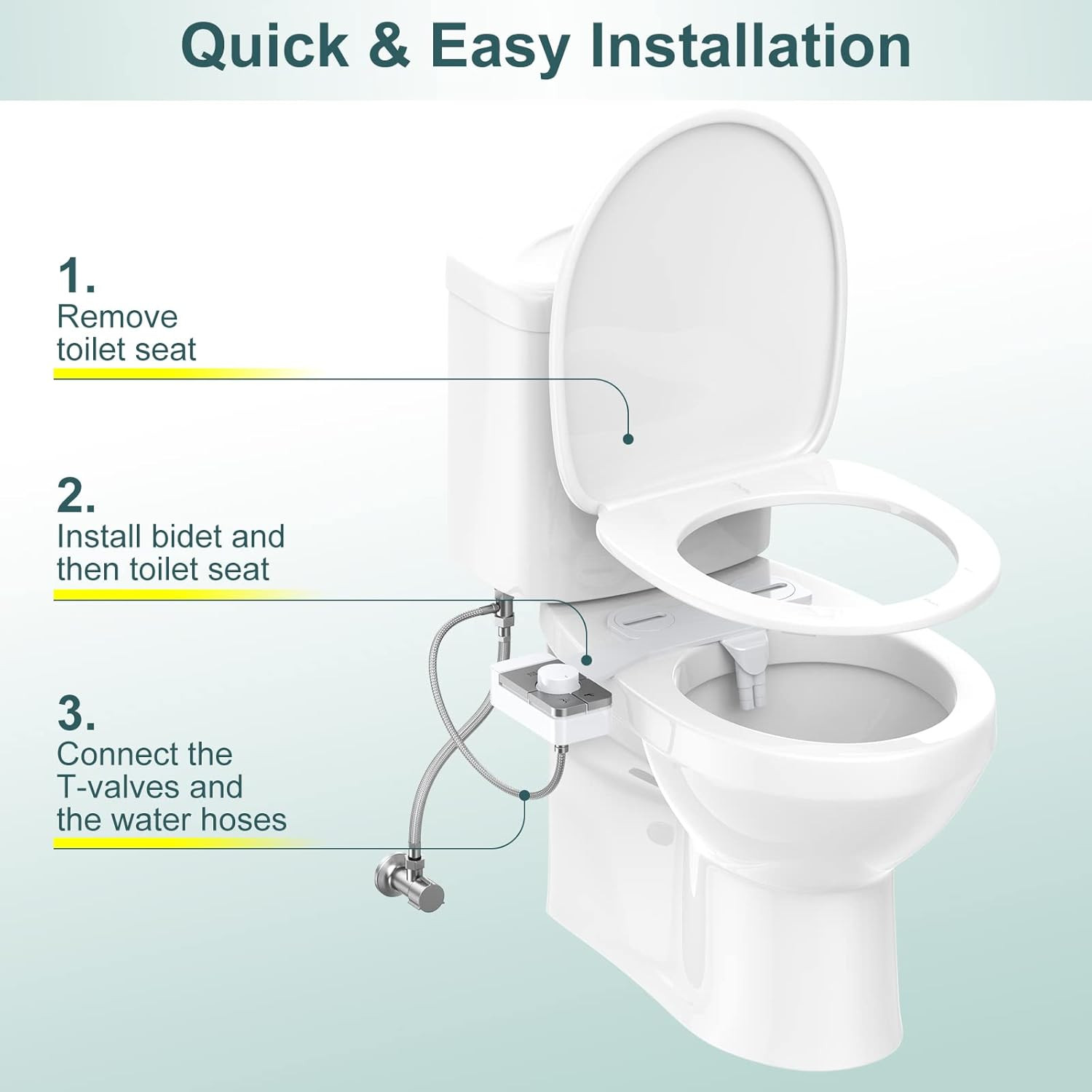 Quick & Easy Installation

1.
Remove toilet seat

2.
Install bidet and then toilet seat

3.
Connect the T-valves and the water hoses