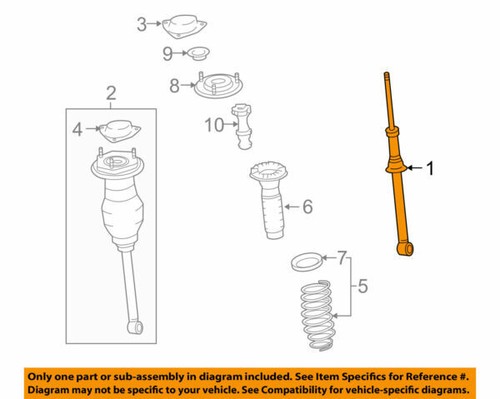 3
9
8
2
4
10
1
6
7
5

Only one part or sub-assembly in diagram included. See Item Specifics for Reference #. Diagram may not be specific to your vehicle. See Compatibility for vehicle-specific diagrams.